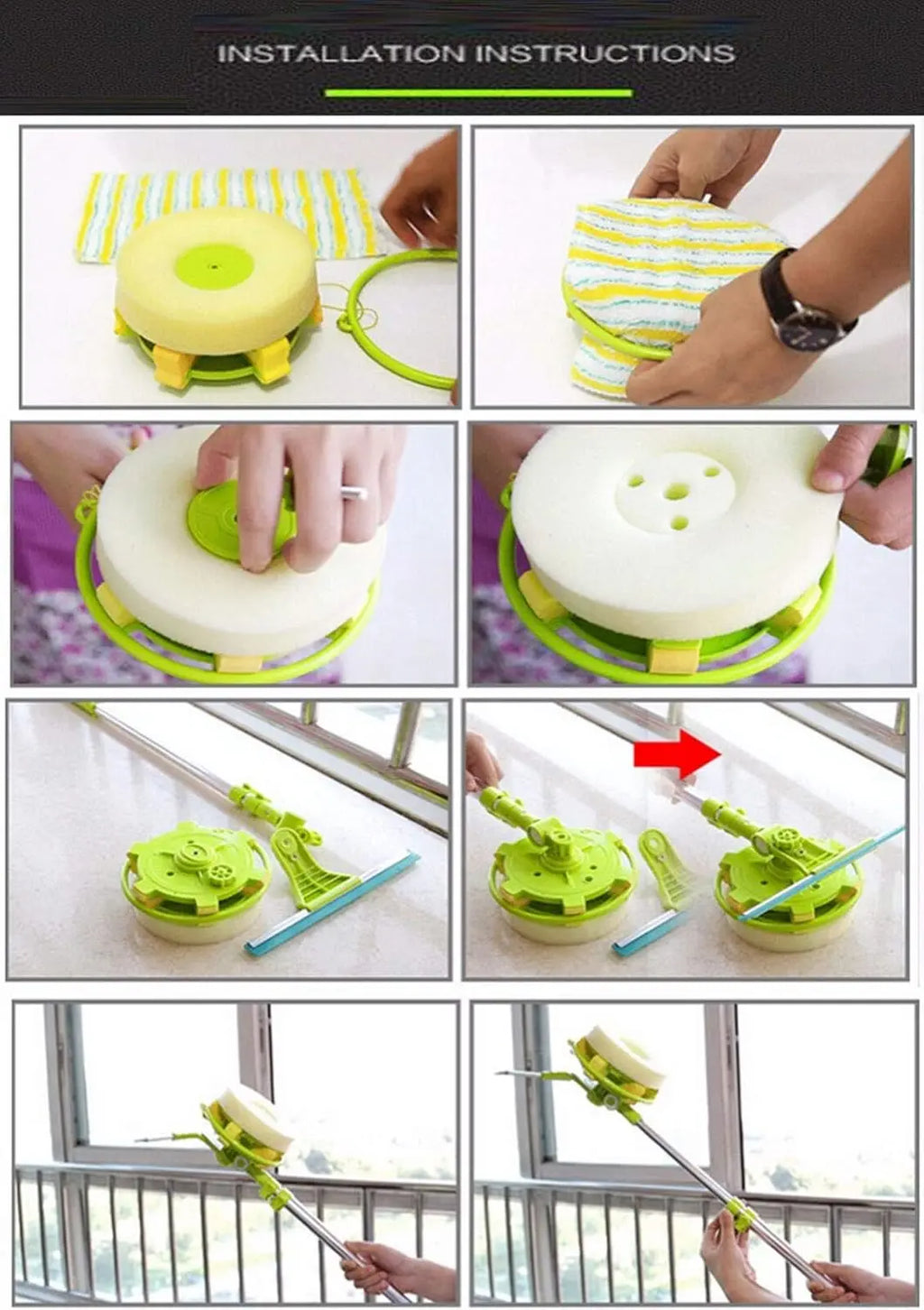 INSTALLATION INSTRUCTIONS