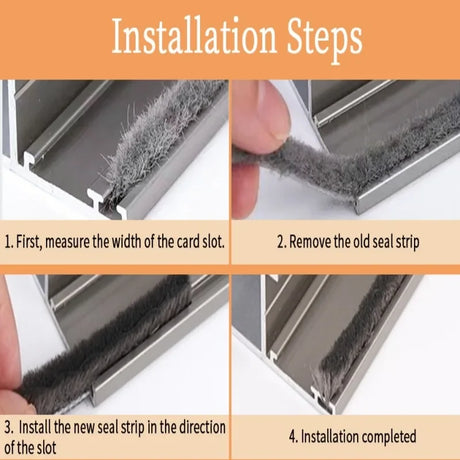 Installation Steps

1. First, measure the width of the card slot.

2. Remove the old seal strip

3.  Install the new seal strip in the direction of the slot

4. Installation completed