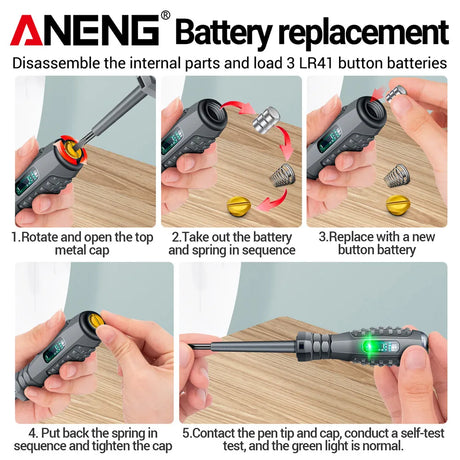 ANENG® Battery replacement

Disassemble the internal parts and load 3 LR41 button batteries

1.Rotate and open the top metal cap

2.Take out the battery and spring in sequence

3.Replace with a new button battery

4. Put back the spring in sequence and tighten the cap

5.Contact the pen tip and cap, conduct a self-test test, and the green light is normal.