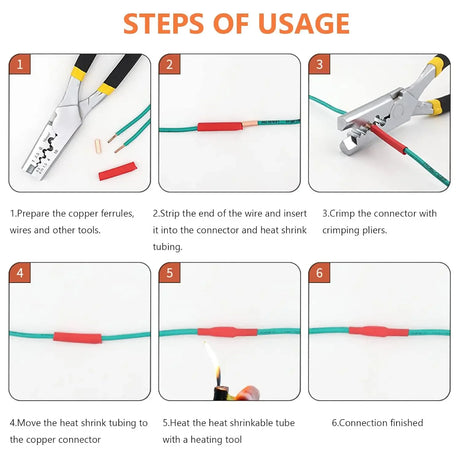 STEPS OF USAGE

1

2

3

1.Prepare the copper ferrules, wires and other tools.

2.Strip the end of the wire and insert it into the connector and heat shrink tubing.

3.Crimp the connector with crimping pliers.

4

5

6

4.Move the heat shrink tubing to the copper connector

5.Heat the heat shrinkable tube with a heating tool

6.Connection finished