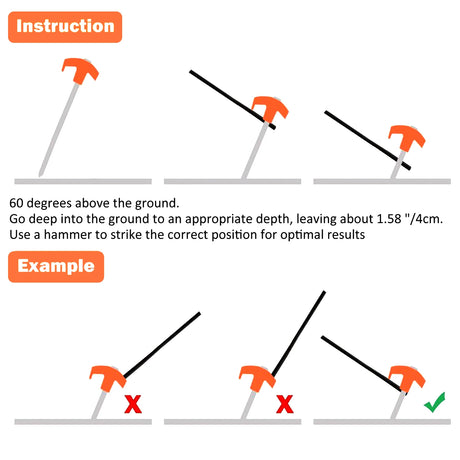 Instruction

60 degrees above the ground.
Go deep into the ground to an appropriate depth, leaving about 1.58 "/4cm.
Use a hammer to strike the correct position for optimal results

Example

X

X

✓