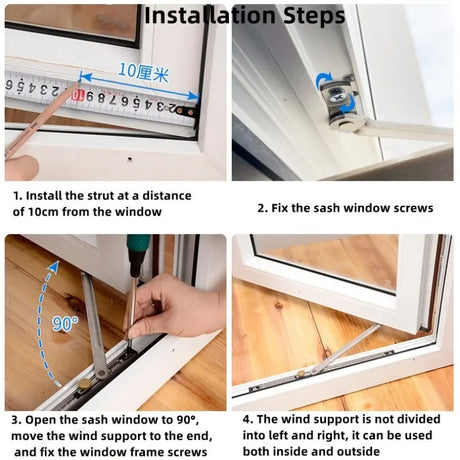 Installation Steps

10厘米

1. Install the strut at a distance of 10cm from the window

2. Fix the sash window screws

90°

3. Open the sash window to 90°, move the wind support to the end, and fix the window frame screws

4. The wind support is not divided into left and right, it can be used both inside and outside