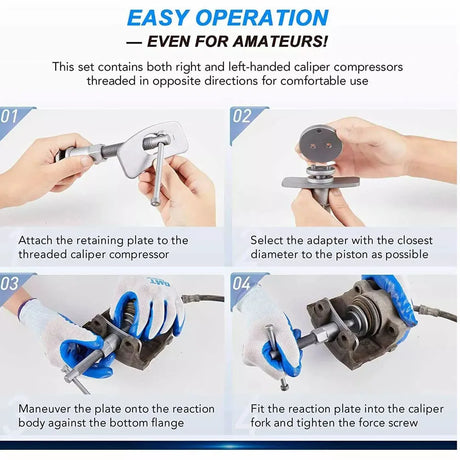 EASY OPERATION
— EVEN FOR AMATEURS!

This set contains both right and left-handed caliper compressors threaded in opposite directions for comfortable use

01

Attach the retaining plate to the threaded caliper compressor

02

Select the adapter with the closest diameter to the piston as possible

03

Maneuver the plate onto the reaction body against the bottom flange

04

Fit the reaction plate into the caliper fork and tighten the force screw