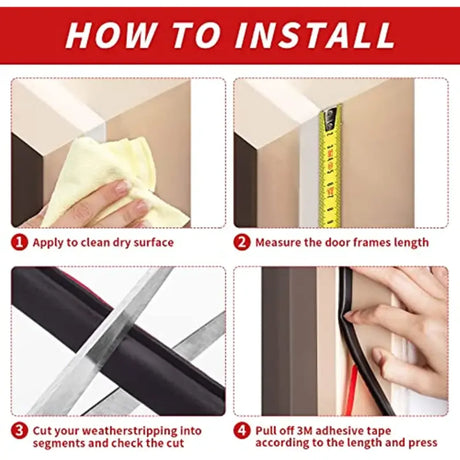 HOW TO INSTALL

1 Apply to clean dry surface

2 Measure the door frames length

3 Cut your weatherstripping into segments and check the cut

4 Pull off 3M adhesive tape according to the length and press