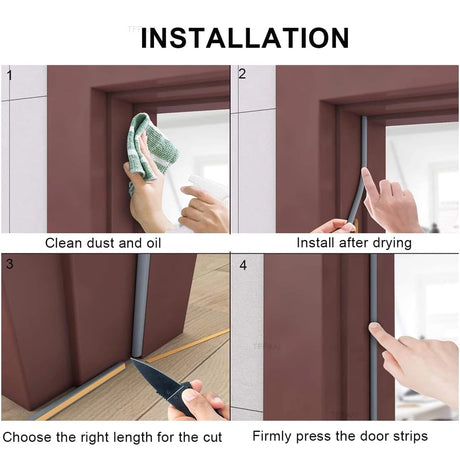 INSTALLATION

1

Clean dust and oil

2

Install after drying

3

Choose the right length for the cut

4

Firmly press the door strips