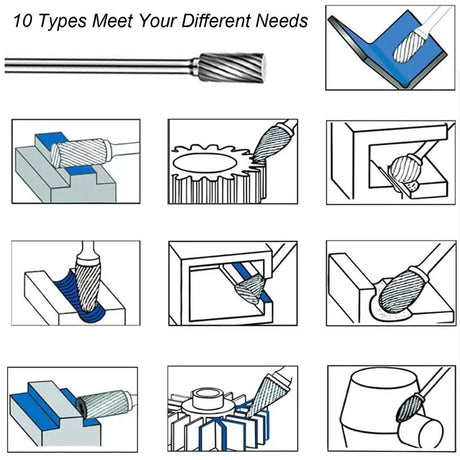 10 Types Meet Your Different Needs