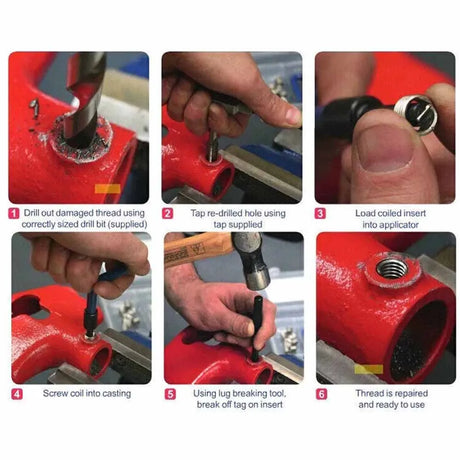 1 Drill out damaged thread using correctly sized drill bit (supplied)

2 Tap re-drilled hole using tap supplied

3 Load coiled insert into applicator

4 Screw coil into casting

5 Using lug breaking tool, break off tag on insert

6 Thread is repaired and ready to use