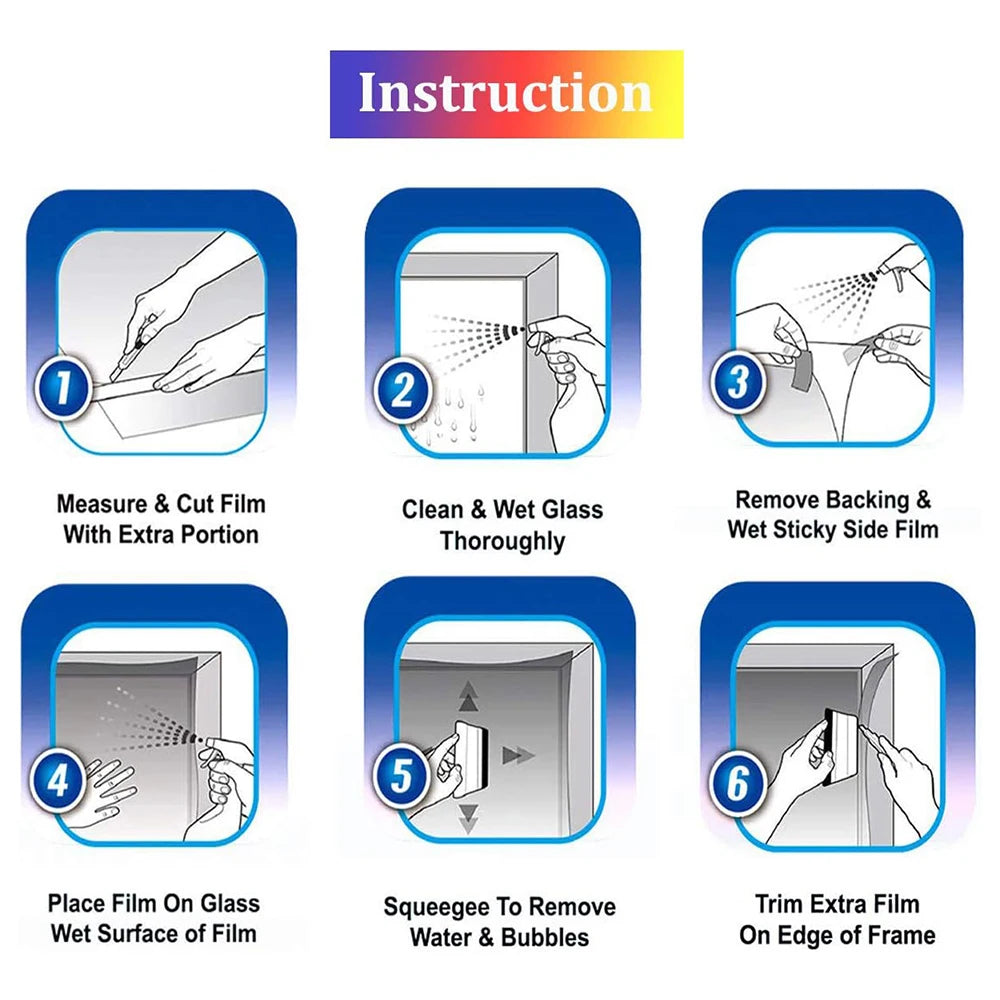 Instruction

1

Measure & Cut Film With Extra Portion

2

Clean & Wet Glass Thoroughly

3

Remove Backing & Wet Sticky Side Film

4

Place Film On Glass Wet Surface of Film

5

Squeegee To Remove Water & Bubbles

6

Trim Extra Film On Edge of Frame