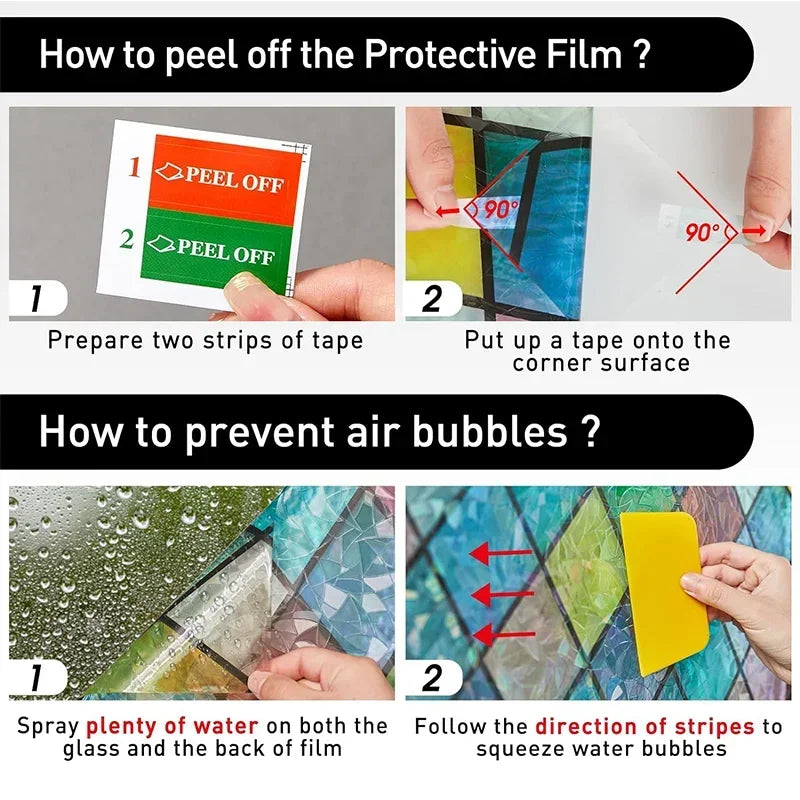 How to peel off the Protective Film ?

1 PEEL OFF
2 PEEL OFF

1
Prepare two strips of tape

90°
90°
2
Put up a tape onto the corner surface

How to prevent air bubbles ?

1
Spray plenty of water on both the glass and the back of film

2
Follow the direction of stripes to squeeze water bubbles