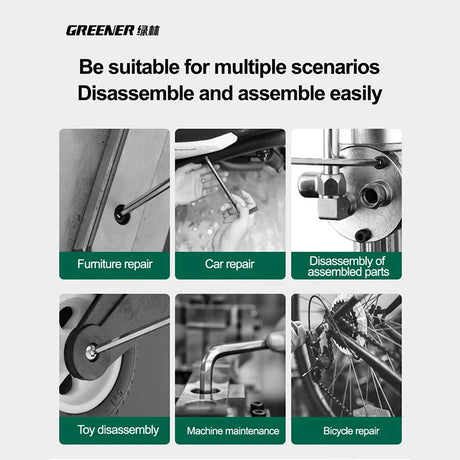 GREENER 绿林

Be suitable for multiple scenarios
Disassemble and assemble easily

Furniture repair

Car repair

Disassembly of assembled parts

Toy disassembly

Machine maintenance

Bicycle repair