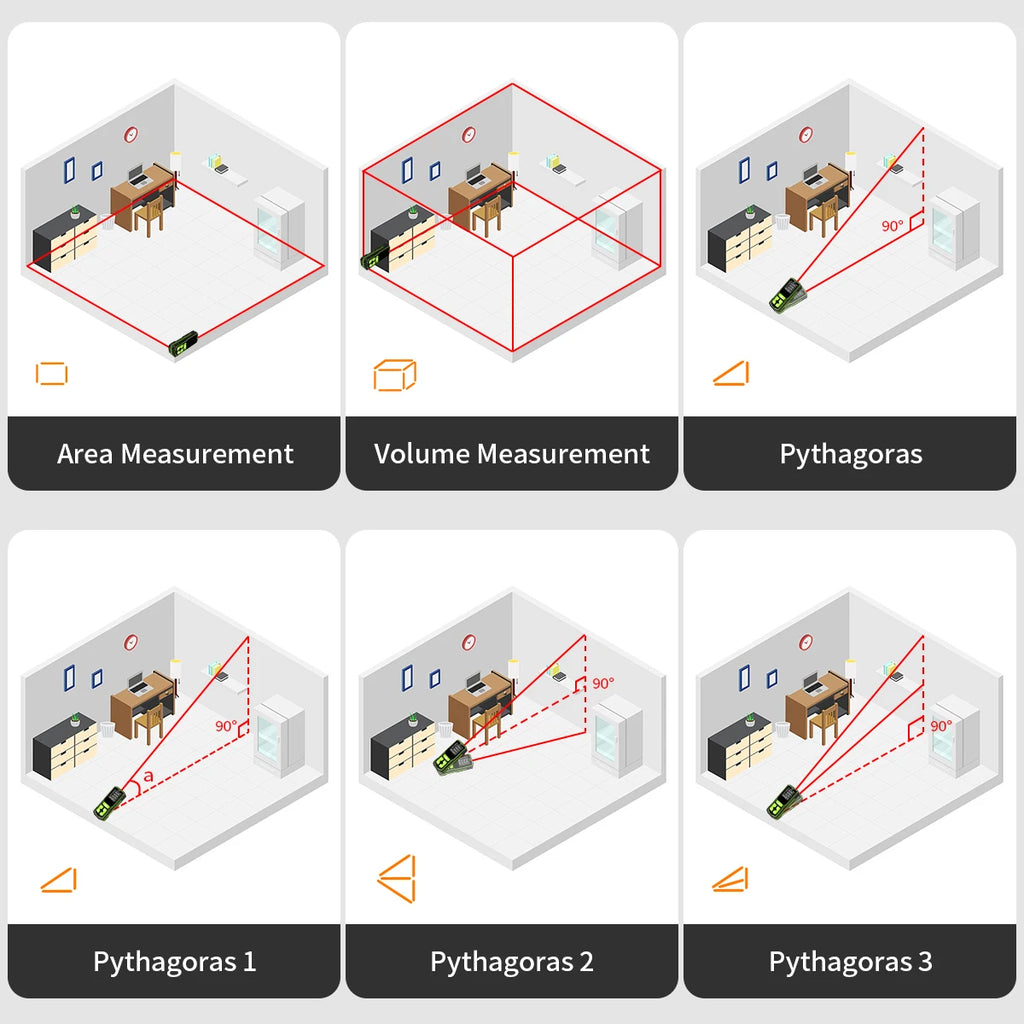 Area Measurement

Volume Measurement

90°

Pythagoras

90°

a

Pythagoras 1

90°

Pythagoras 2

90°

Pythagoras 3