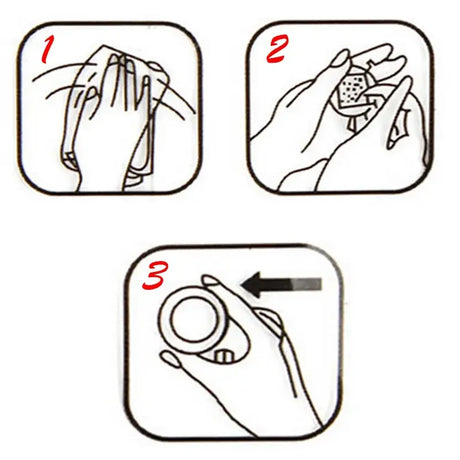 1

2

3