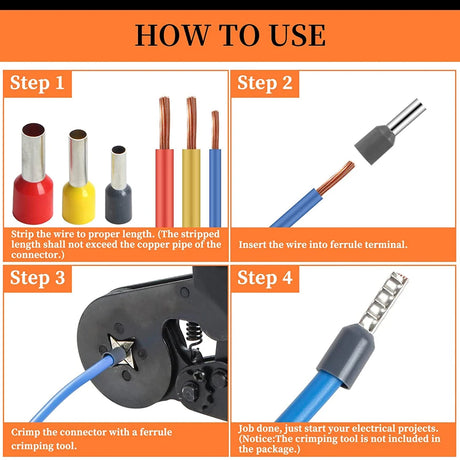 HOW TO USE

Step 1

Strip the wire to proper length. (The stripped length shall not exceed the copper pipe of the connector.)

Step 2

Insert the wire into ferrule terminal.

Step 3

Crimp the connector with a ferrule crimping tool.

Step 4

Job done, just start your electrical projects. (Notice:The crimping tool is not included in the package.)