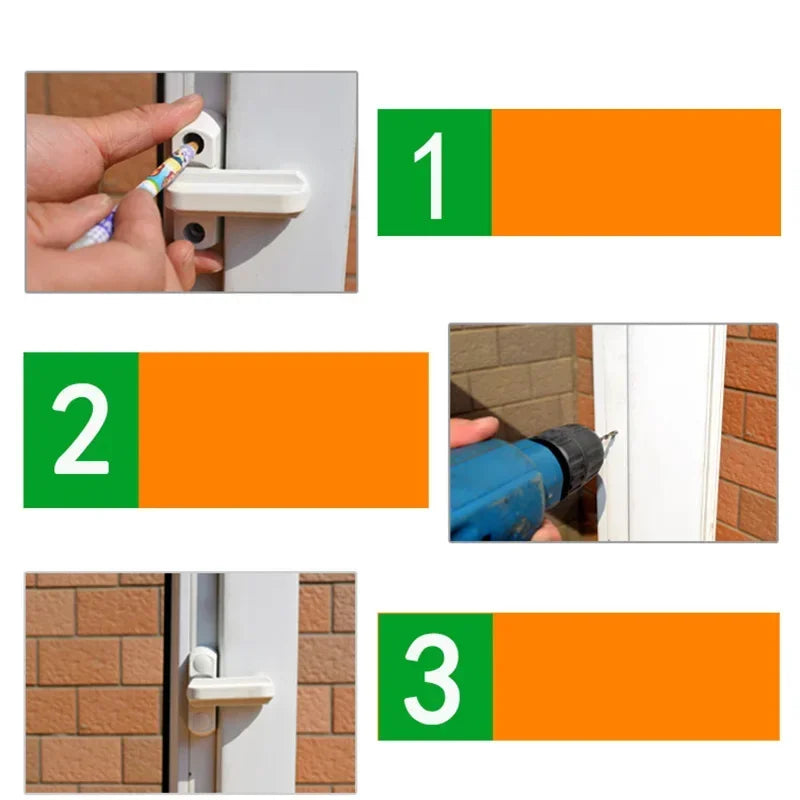 1

2

3