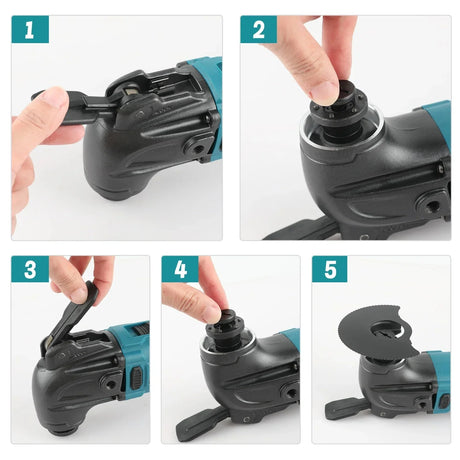 1

2

3

4

5