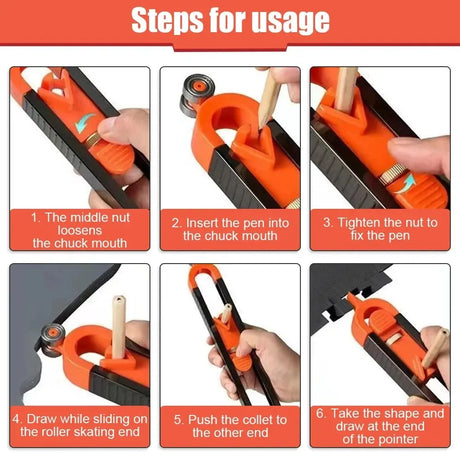 Steps for usage

1. The middle nut loosens the chuck mouth

2. Insert the pen into the chuck mouth

3. Tighten the nut to fix the pen

4. Draw while sliding on the roller skating end

5. Push the collet to the other end

6. Take the shape and draw at the end of the pointer