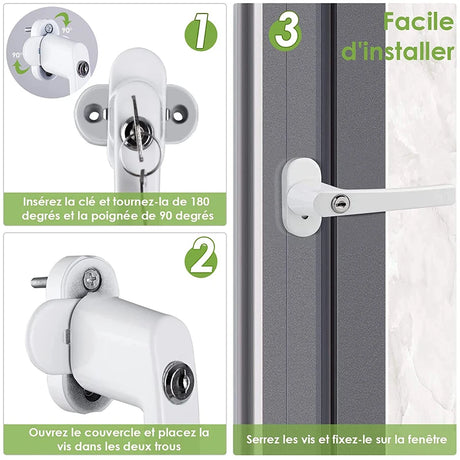 90°

90°

1

Insérez la clé et tournez-la de 180 degrés et la poignée de 90 degrés

2

Ouvrez le couvercle et placez la vis dans les deux trous

3

Facile d'installer

Serrez les vis et fixez-le sur la fenêtre