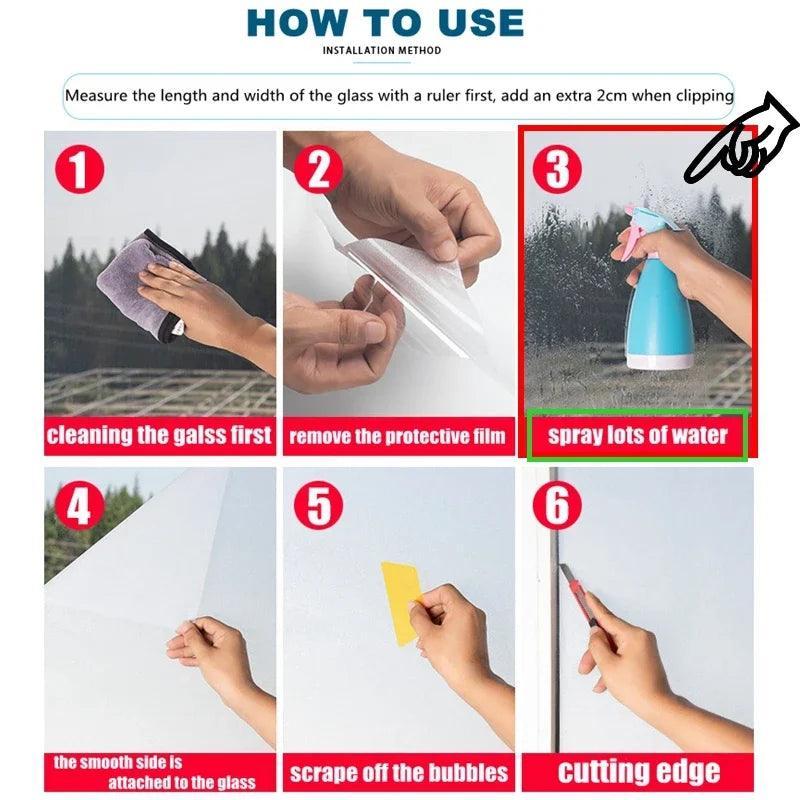 HOW TO USE
INSTALLATION METHOD

Measure the length and width of the glass with a ruler first, add an extra 2cm when clipping

1
cleaning the galss first

2
remove the protective film

3
spray lots of water

4
the smooth side is attached to the glass

5
scrape off the bubbles

6
cutting edge