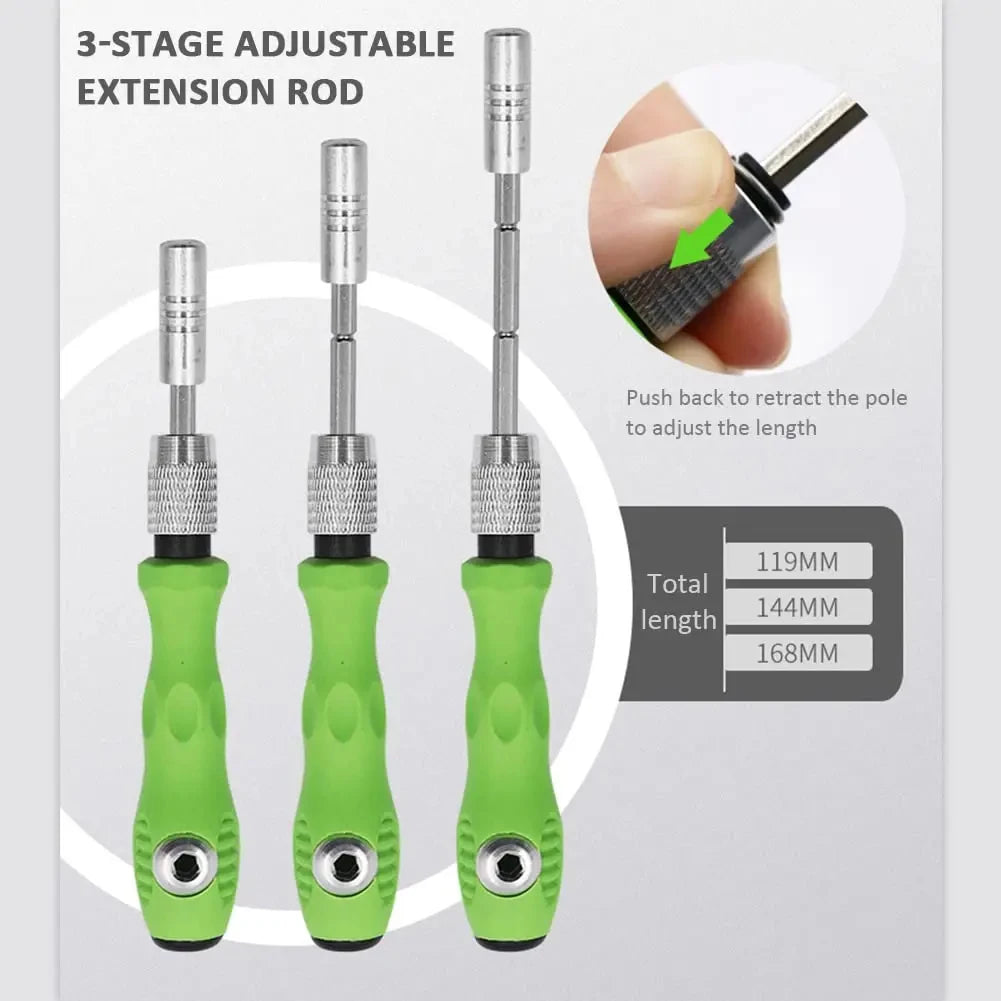 3-STAGE ADJUSTABLE EXTENSION ROD

Push back to retract the pole to adjust the length

Total length

119MM
144MM
168MM