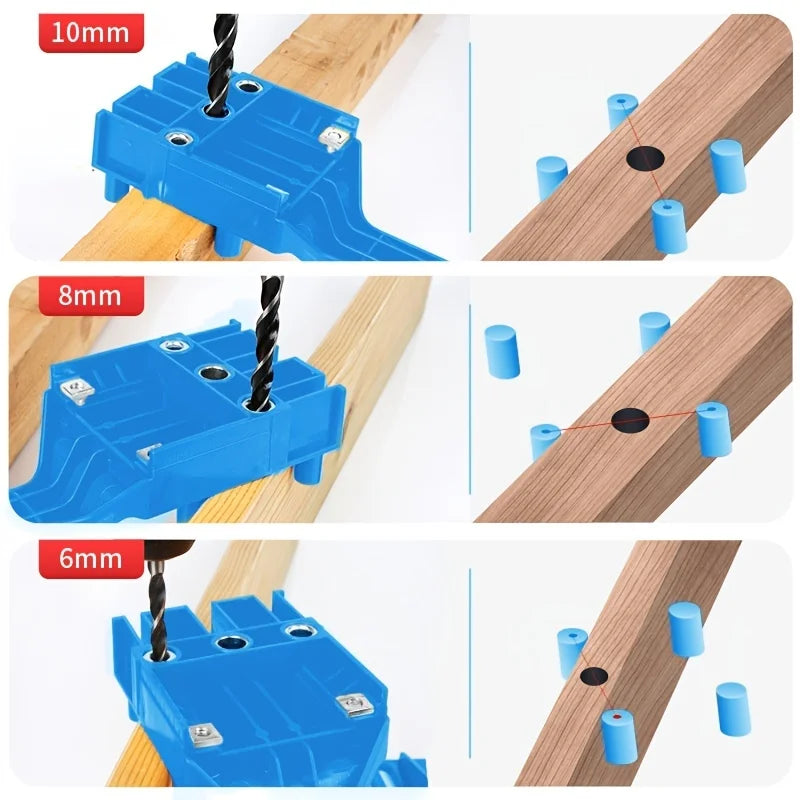 10mm

8mm

6mm