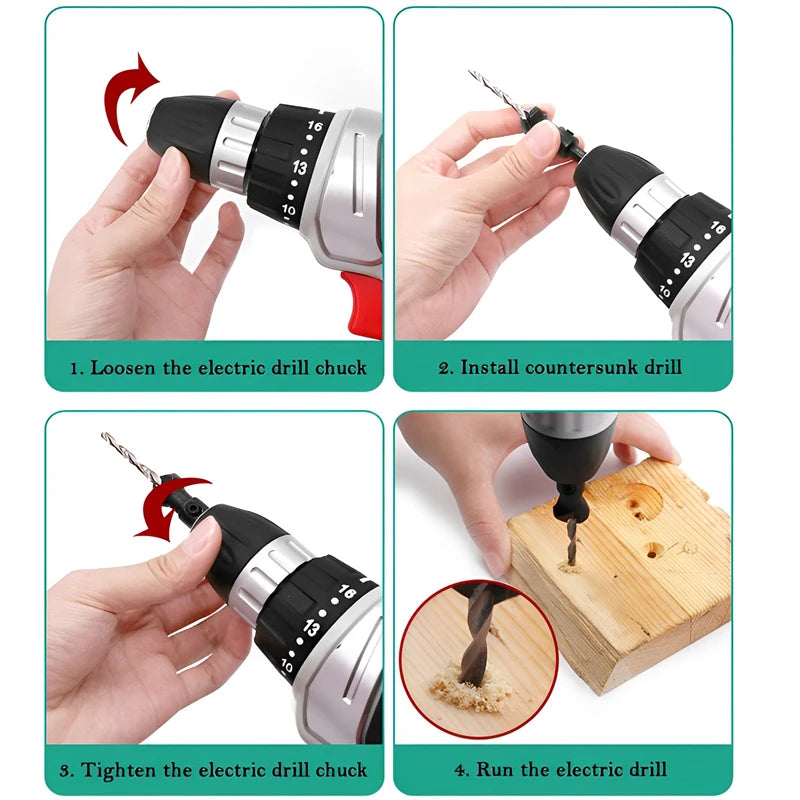 16
13
10

1. Loosen the electric drill chuck

16
13
10

2. Install countersunk drill

16
13
10

3. Tighten the electric drill chuck

4. Run the electric drill