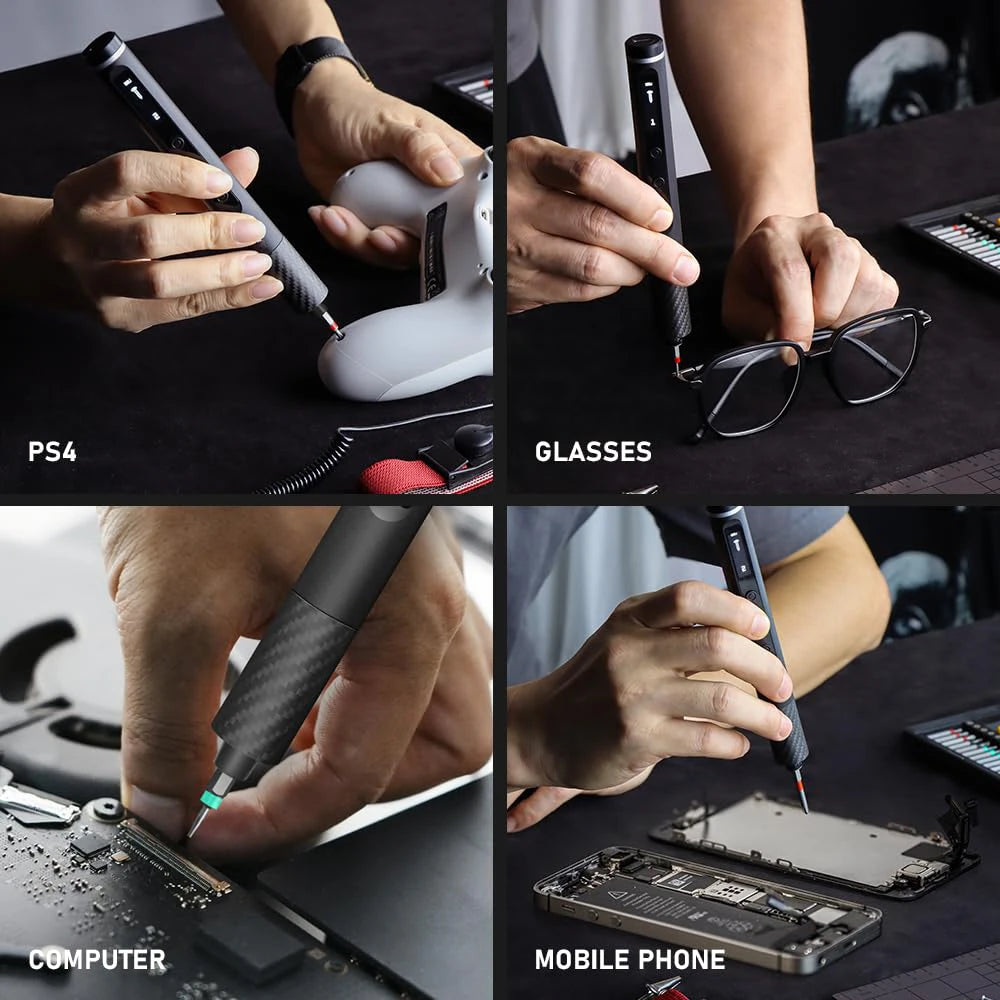 PS4

GLASSES

COMPUTER

MOBILE PHONE