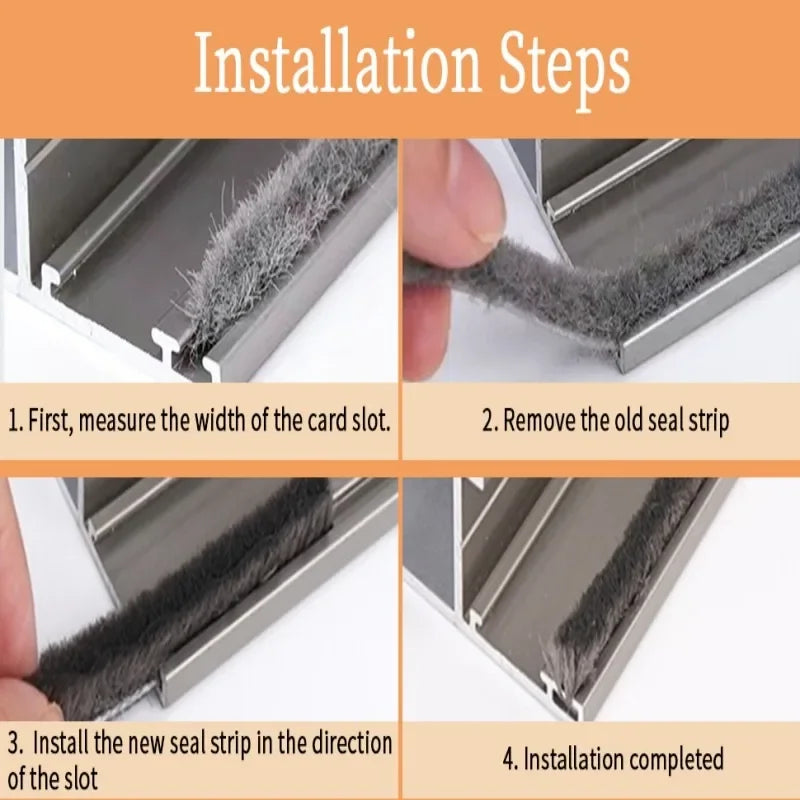 Installation Steps

1. First, measure the width of the card slot.

2. Remove the old seal strip

3. Install the new seal strip in the direction of the slot

4. Installation completed