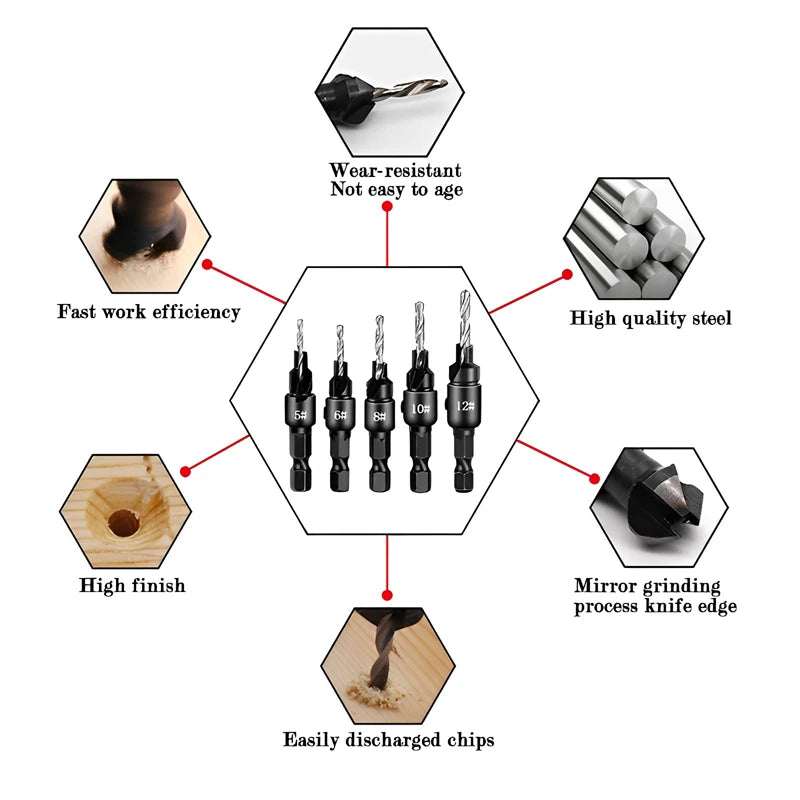 Wear-resistant
Not easy to age

Fast work efficiency

High quality steel

5# 6# 8# 10# 12#

High finish

Mirror grinding
process knife edge

Easily discharged chips