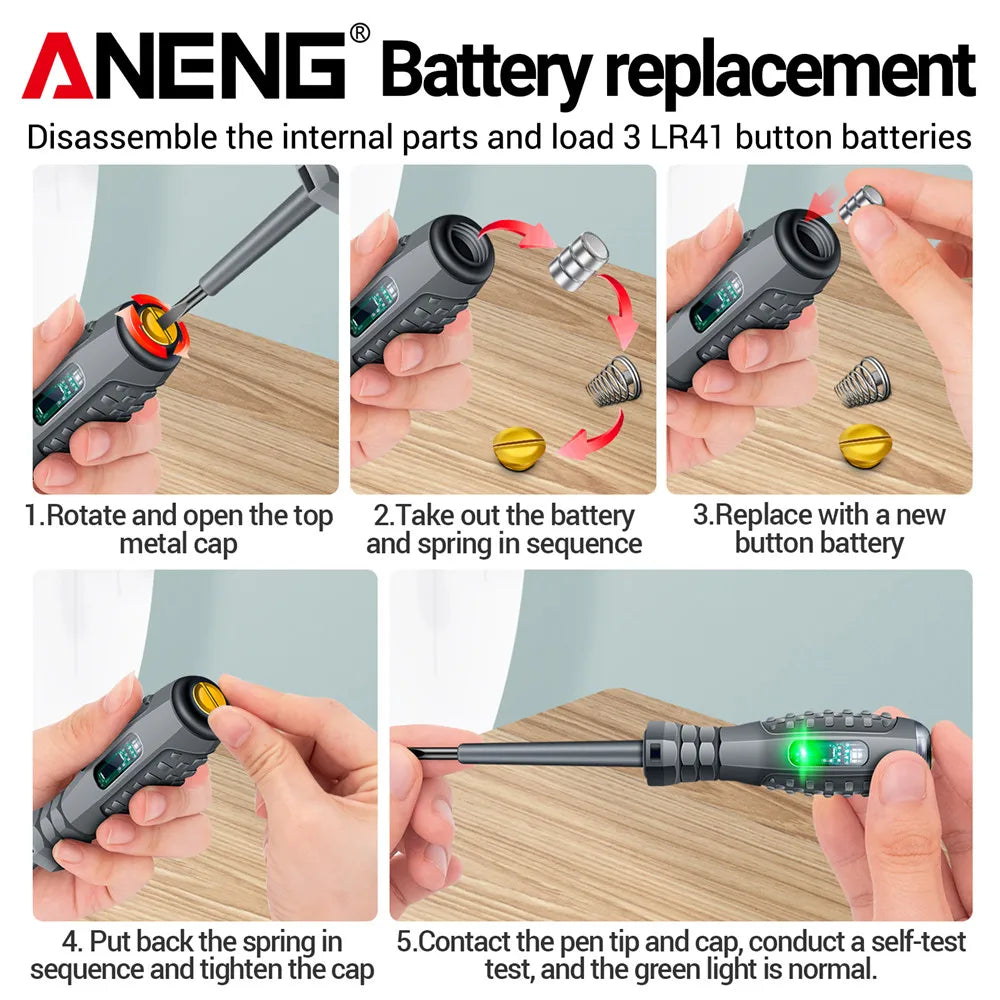 ANENG® Battery replacement

Disassemble the internal parts and load 3 LR41 button batteries

1.Rotate and open the top metal cap

2.Take out the battery and spring in sequence

3.Replace with a new button battery

4. Put back the spring in sequence and tighten the cap

5.Contact the pen tip and cap, conduct a self-test test, and the green light is normal.