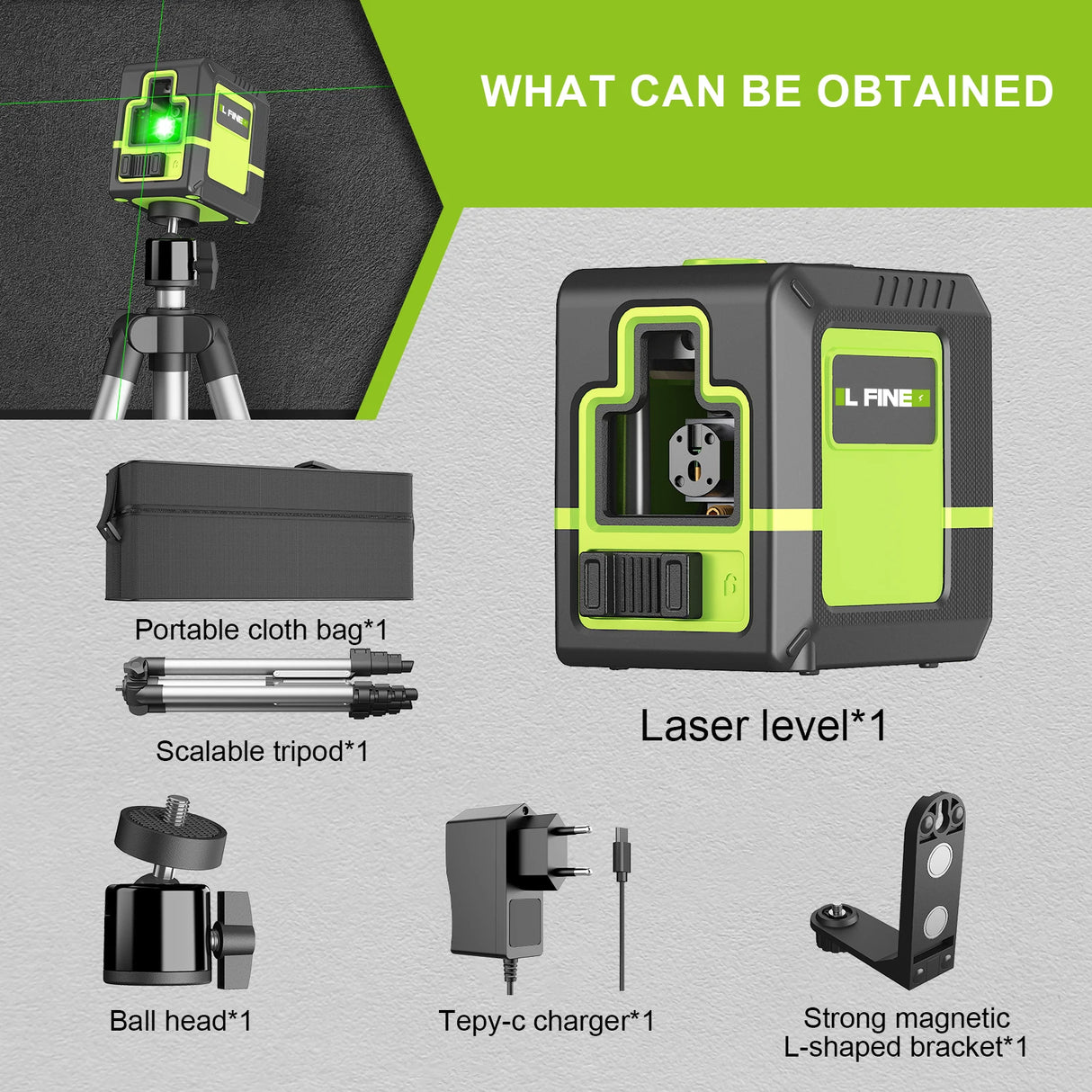 WHAT CAN BE OBTAINED

L FINE

L FINE

Portable cloth bag*1

Scalable tripod*1

Laser level*1

Ball head*1

Tepy-c charger*1

Strong magnetic L-shaped bracket*1