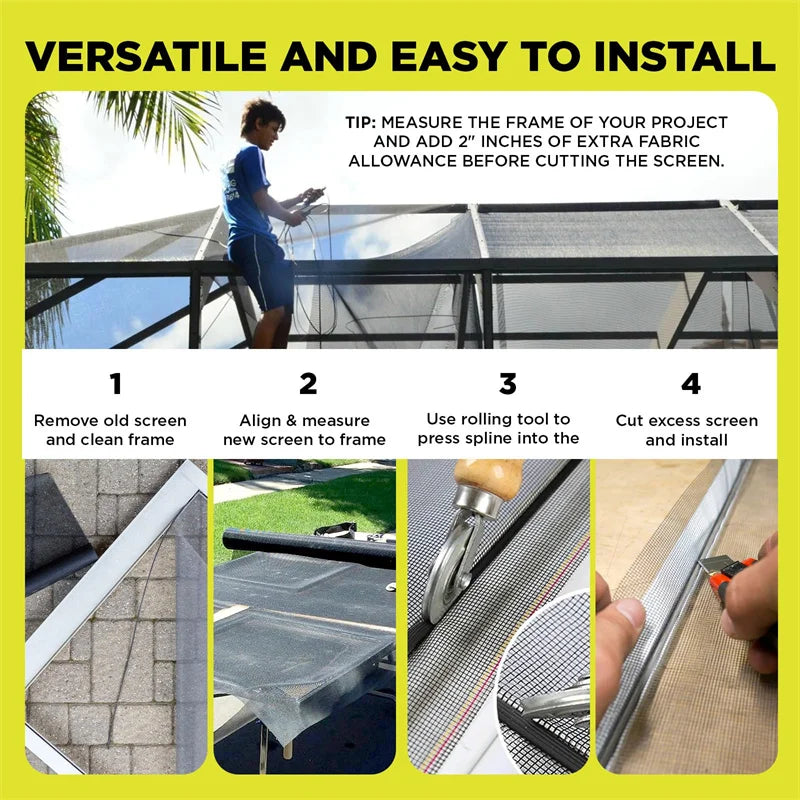 VERSATILE AND EASY TO INSTALL

TIP: MEASURE THE FRAME OF YOUR PROJECT AND ADD 2" INCHES OF EXTRA FABRIC ALLOWANCE BEFORE CUTTING THE SCREEN.

1
Remove old screen and clean frame

2
Align & measure new screen to frame

3
Use rolling tool to press spline into the

4
Cut excess screen and install