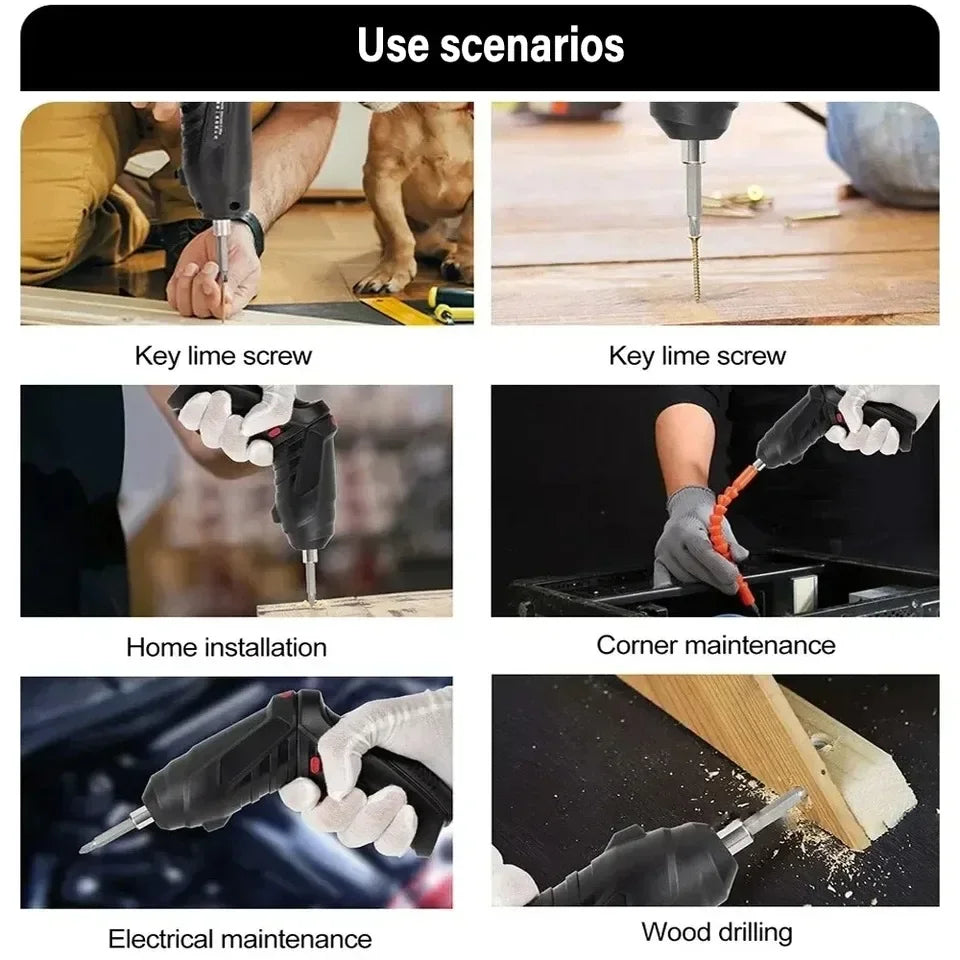 Use scenarios

Key lime screw

Key lime screw

Home installation

Corner maintenance

Electrical maintenance

Wood drilling