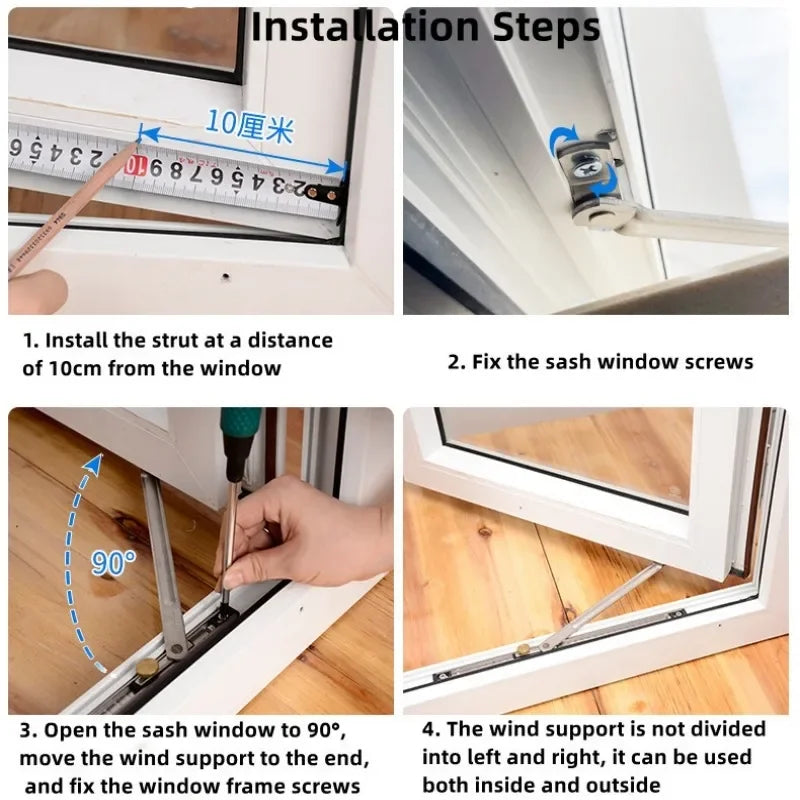 Installation Steps

10厘米

1. Install the strut at a distance of 10cm from the window

2. Fix the sash window screws

90°

3. Open the sash window to 90°, move the wind support to the end, and fix the window frame screws

4. The wind support is not divided into left and right, it can be used both inside and outside