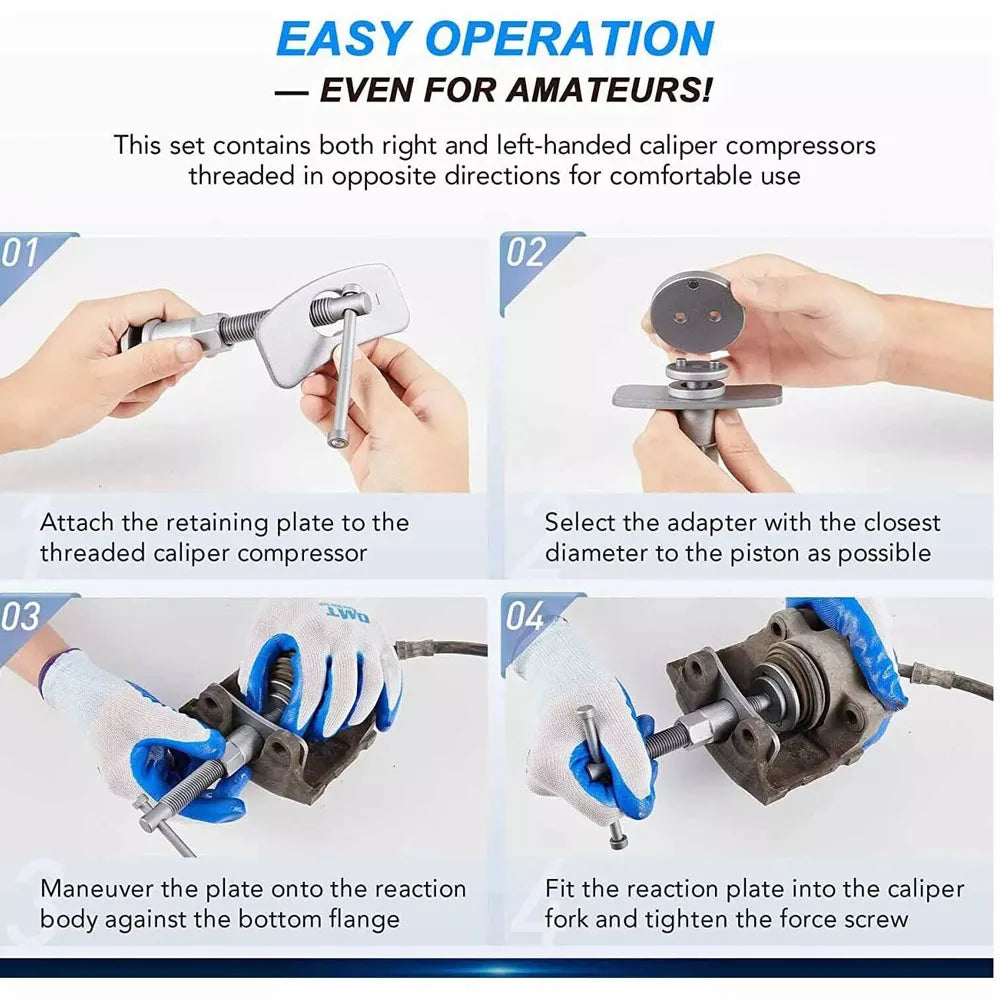 EASY OPERATION
— EVEN FOR AMATEURS!

This set contains both right and left-handed caliper compressors threaded in opposite directions for comfortable use

01

Attach the retaining plate to the threaded caliper compressor

02

Select the adapter with the closest diameter to the piston as possible

03

DMT

Maneuver the plate onto the reaction body against the bottom flange

04

Fit the reaction plate into the caliper fork and tighten the force screw