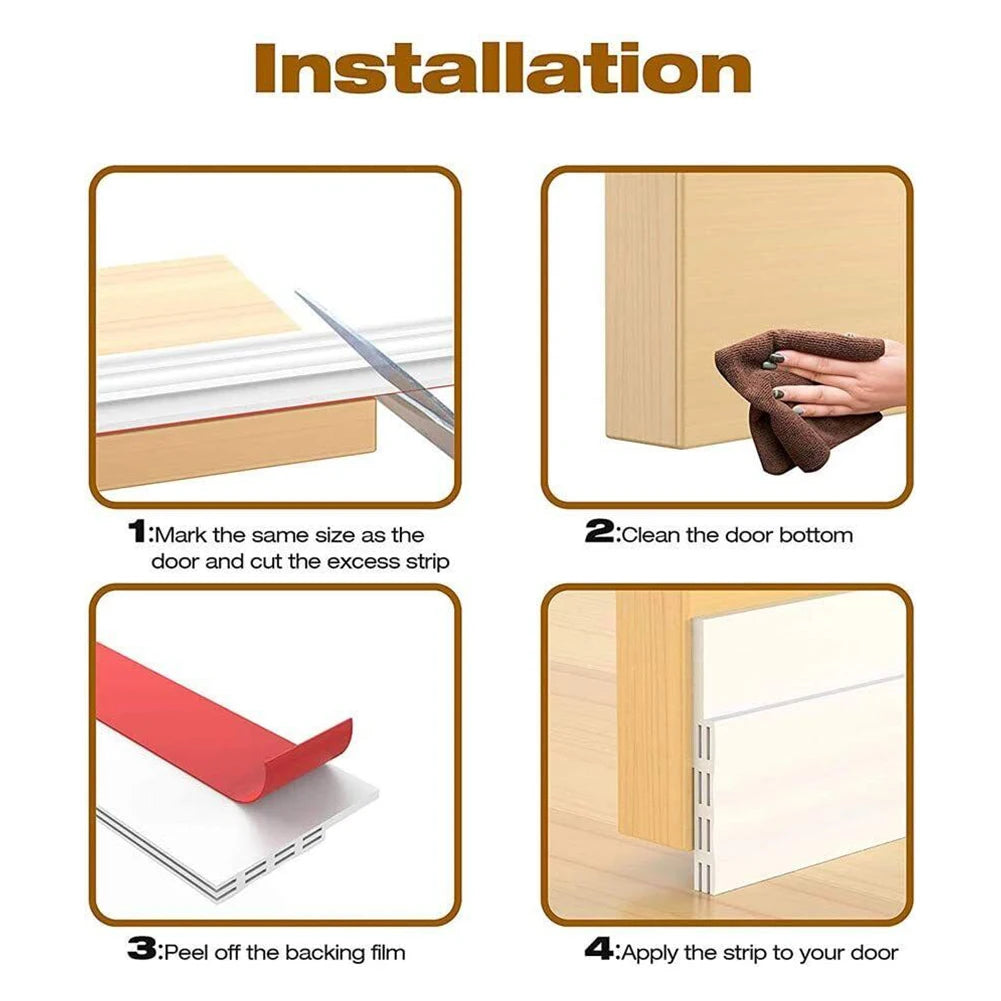 Installation

1:Mark the same size as the door and cut the excess strip

2:Clean the door bottom

3:Peel off the backing film

4:Apply the strip to your door