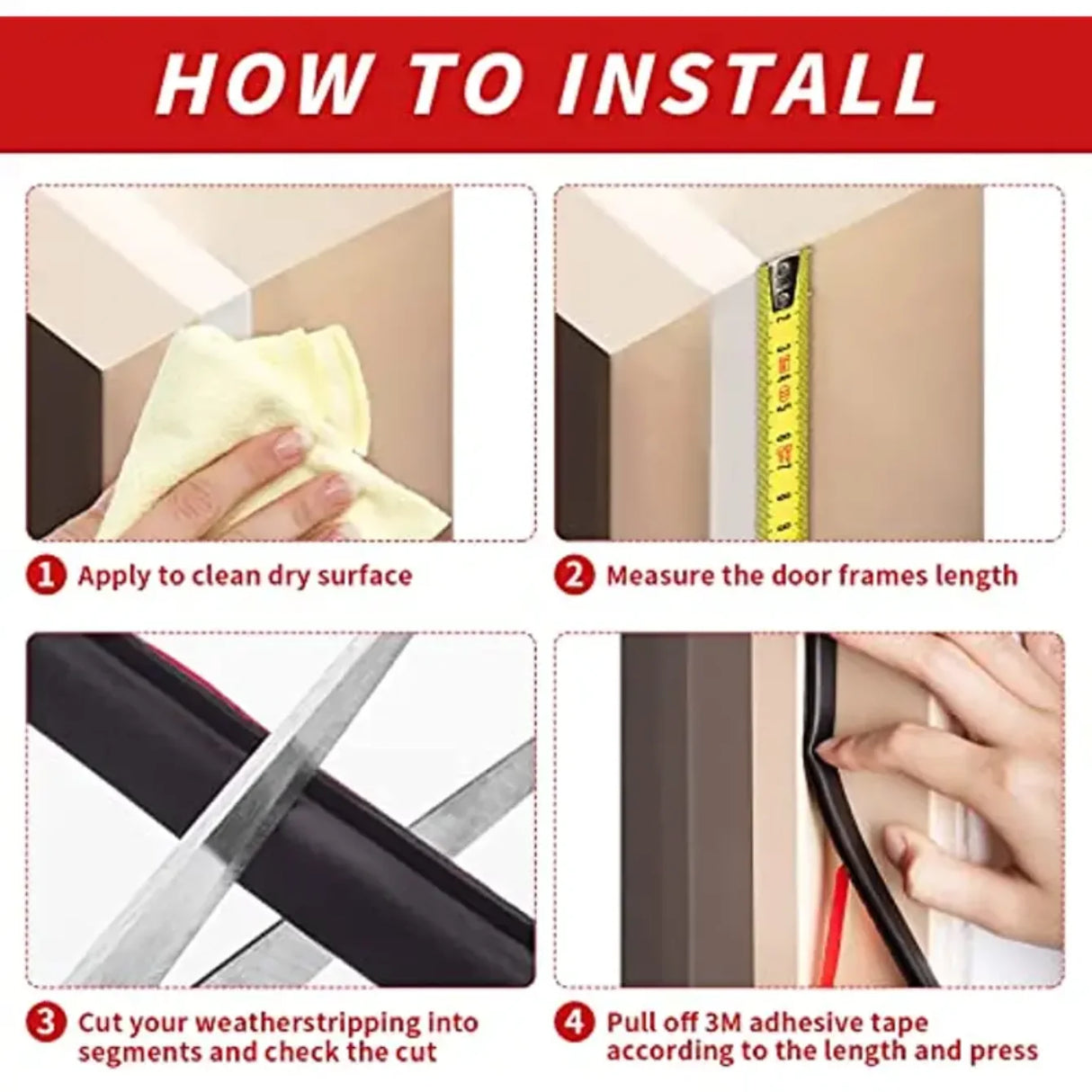 HOW TO INSTALL

1 Apply to clean dry surface

2 Measure the door frames length

3 Cut your weatherstripping into segments and check the cut

4 Pull off 3M adhesive tape according to the length and press