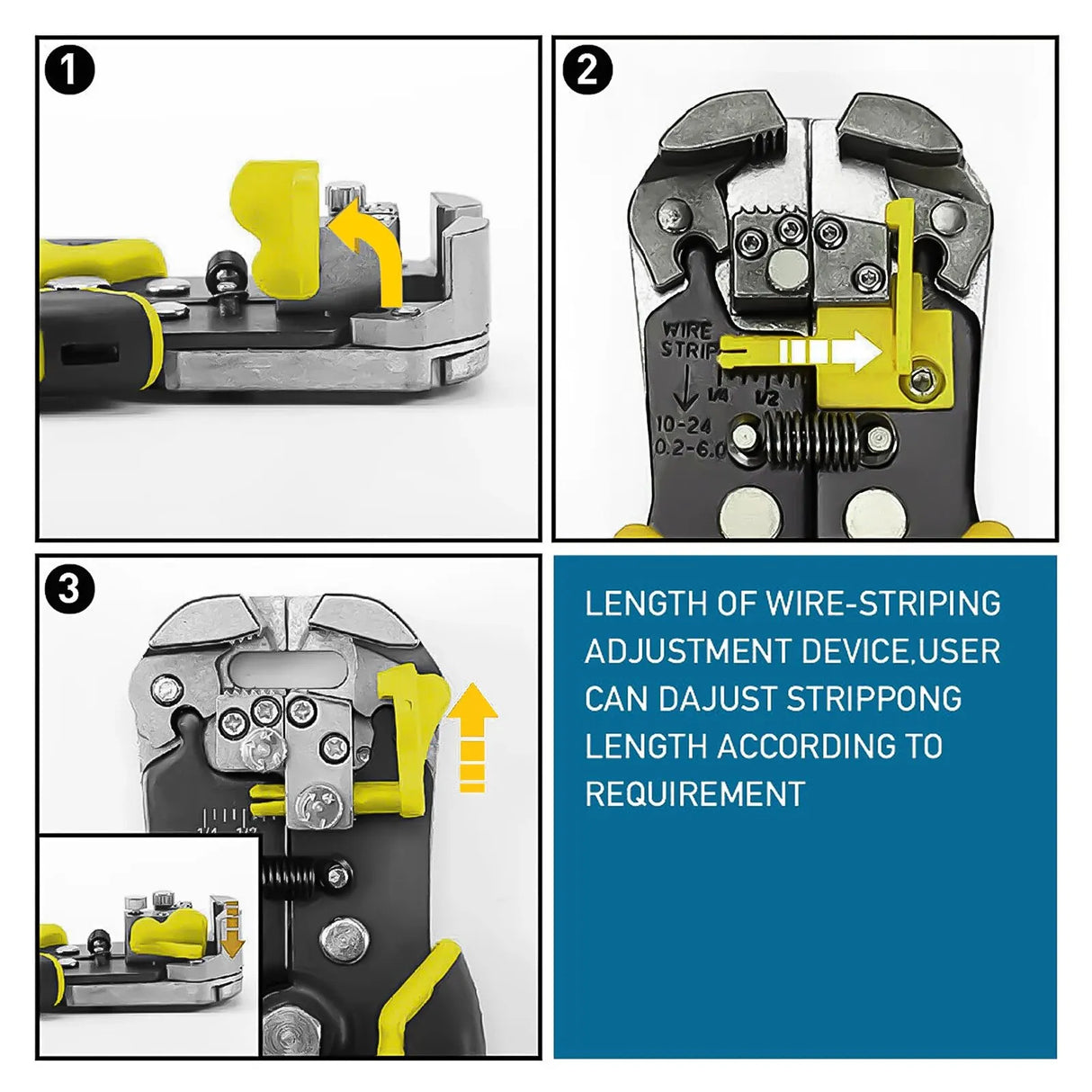 1

2

WIRE STRIP

1/4 1/2

10-24
0.2-6.0

3

1/4 1/2

LENGTH OF WIRE-STRIPING ADJUSTMENT DEVICE,USER CAN DAJUST STRIPPONG LENGTH ACCORDING TO REQUIREMENT