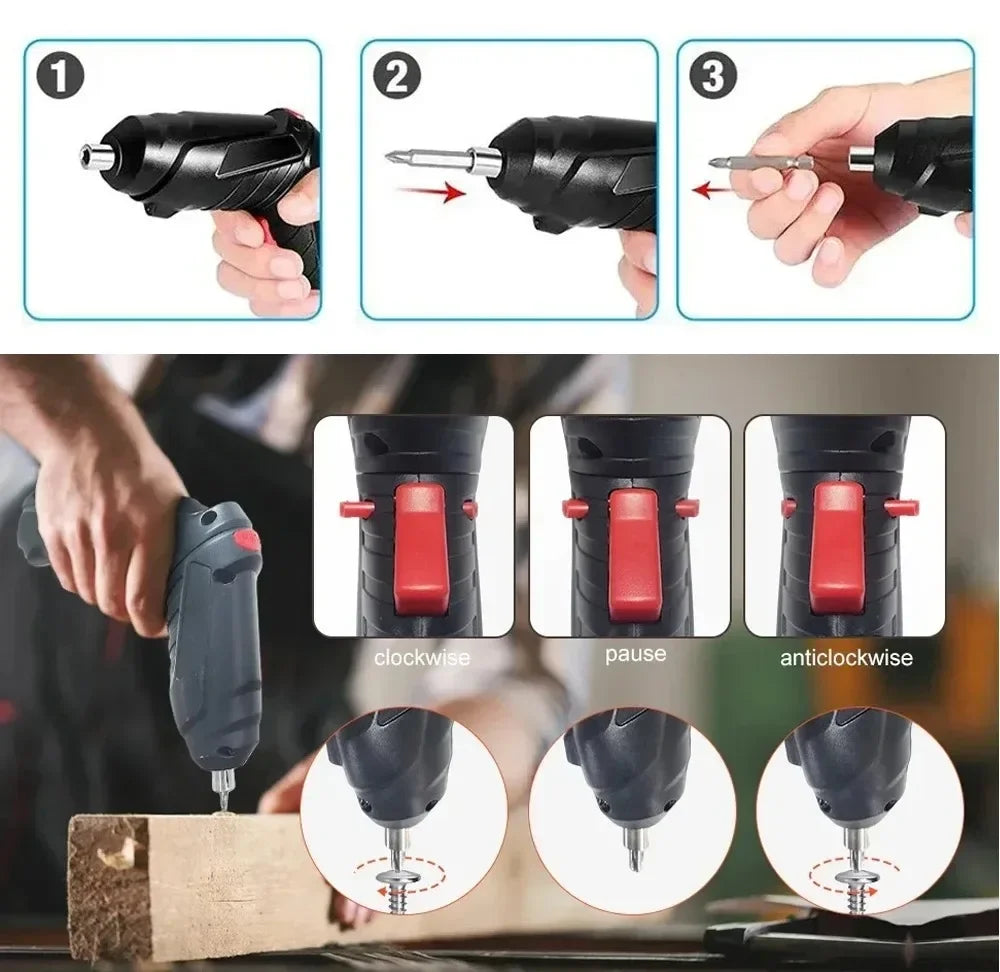 1
2
3
clockwise
pause
anticlockwise