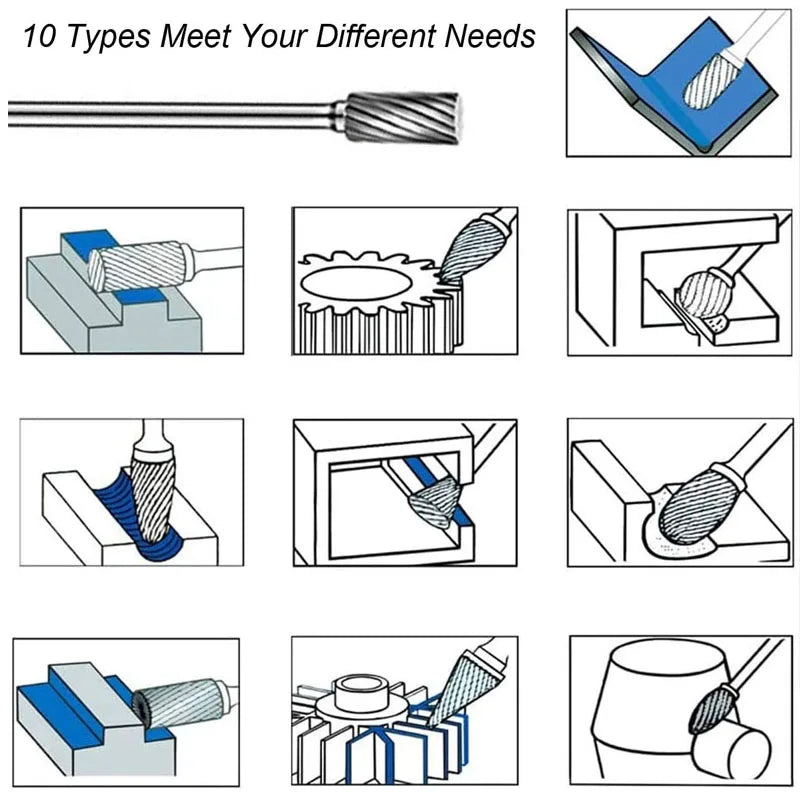 10 Types Meet Your Different Needs