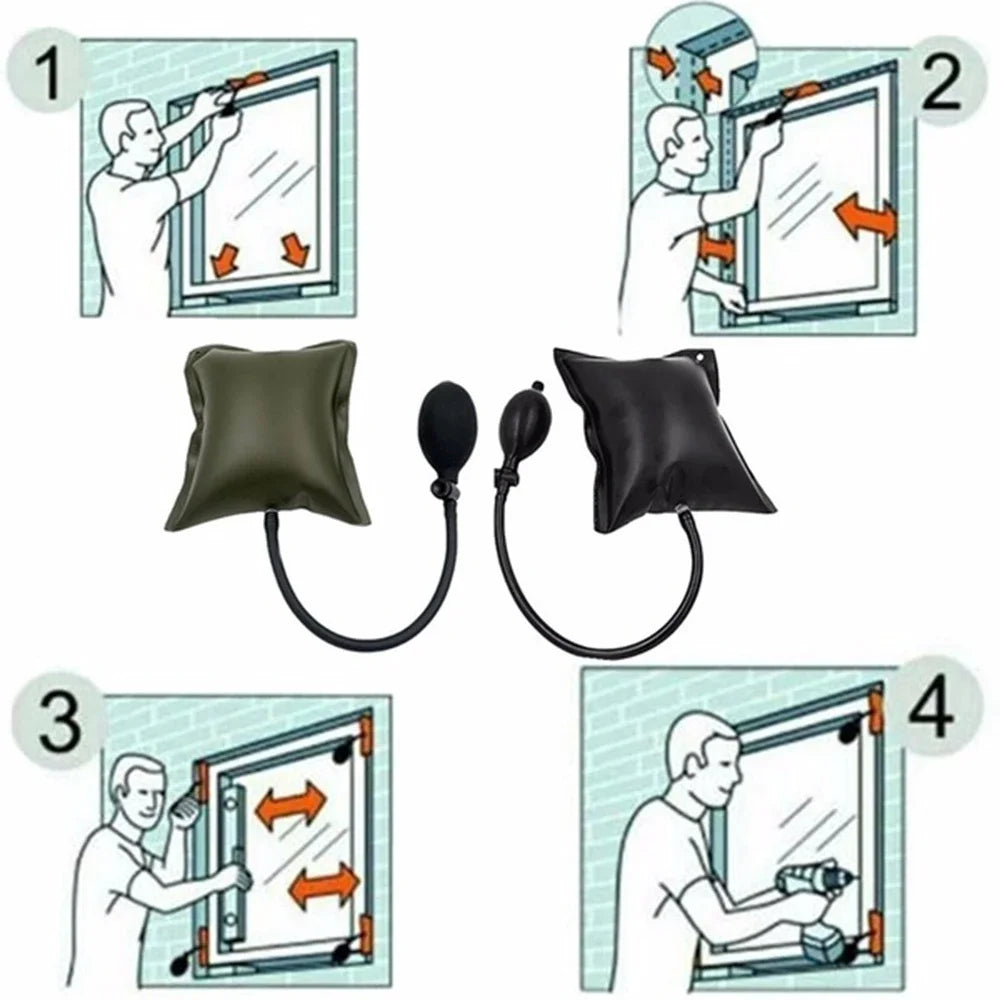 1

2

3

4