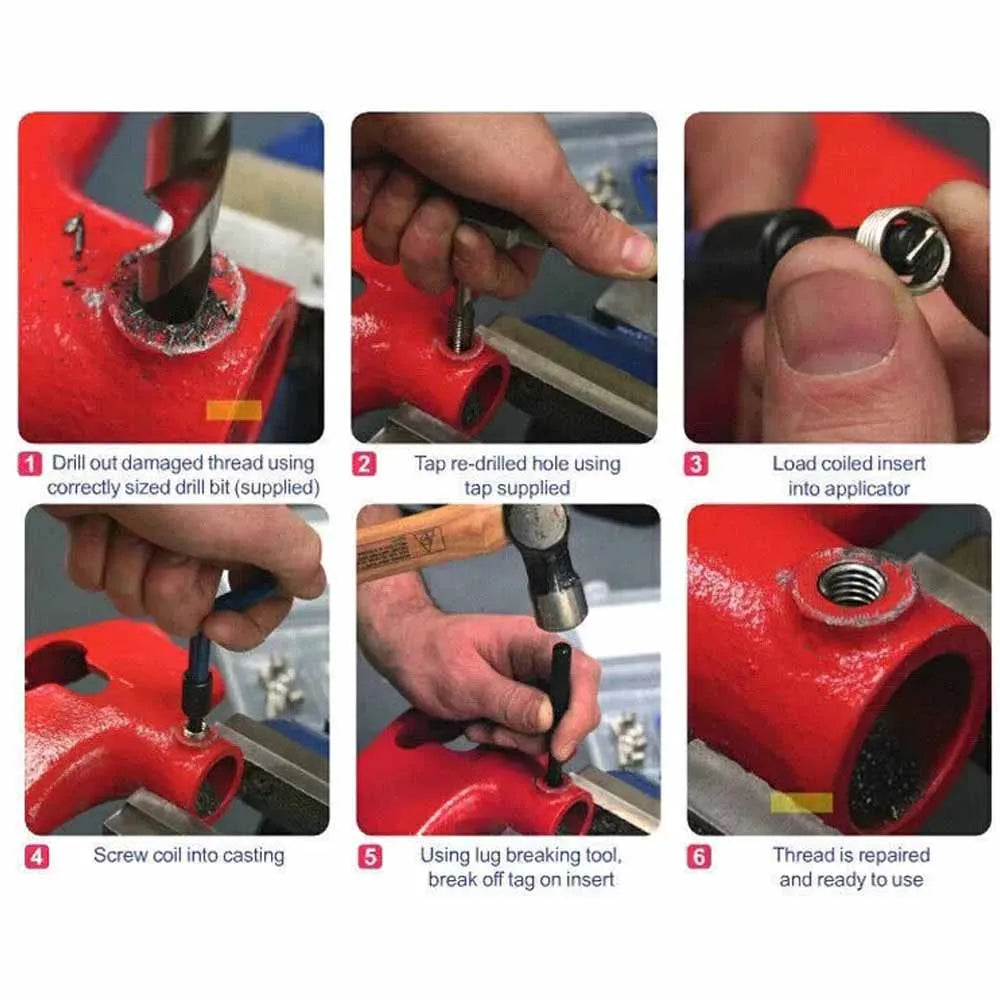 1 Drill out damaged thread using correctly sized drill bit (supplied)

2 Tap re-drilled hole using tap supplied

3 Load coiled insert into applicator

4 Screw coil into casting

5 Using lug breaking tool, break off tag on insert

6 Thread is repaired and ready to use