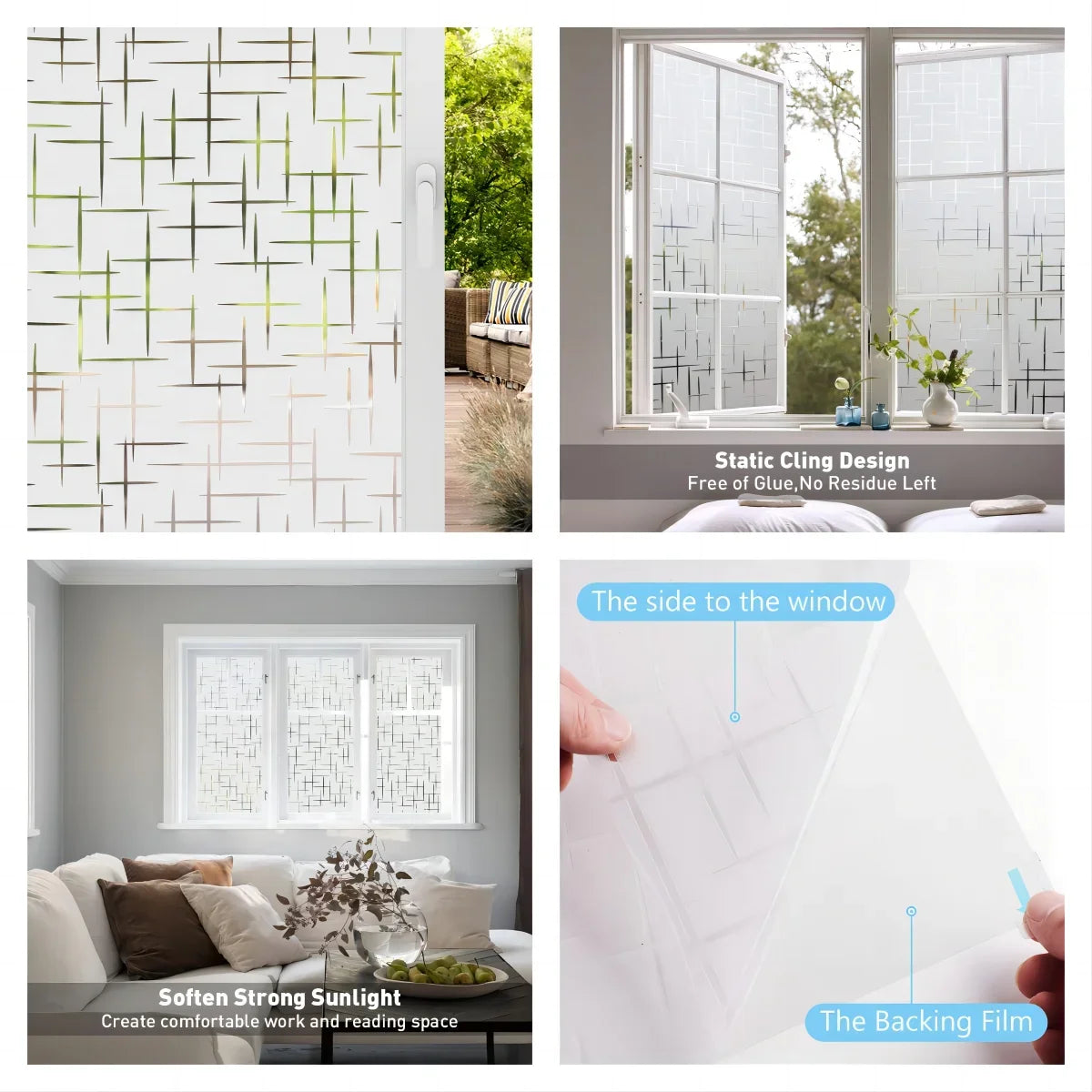 Static Cling Design
Free of Glue,No Residue Left

Soften Strong Sunlight
Create comfortable work and reading space

The side to the window

The Backing Film