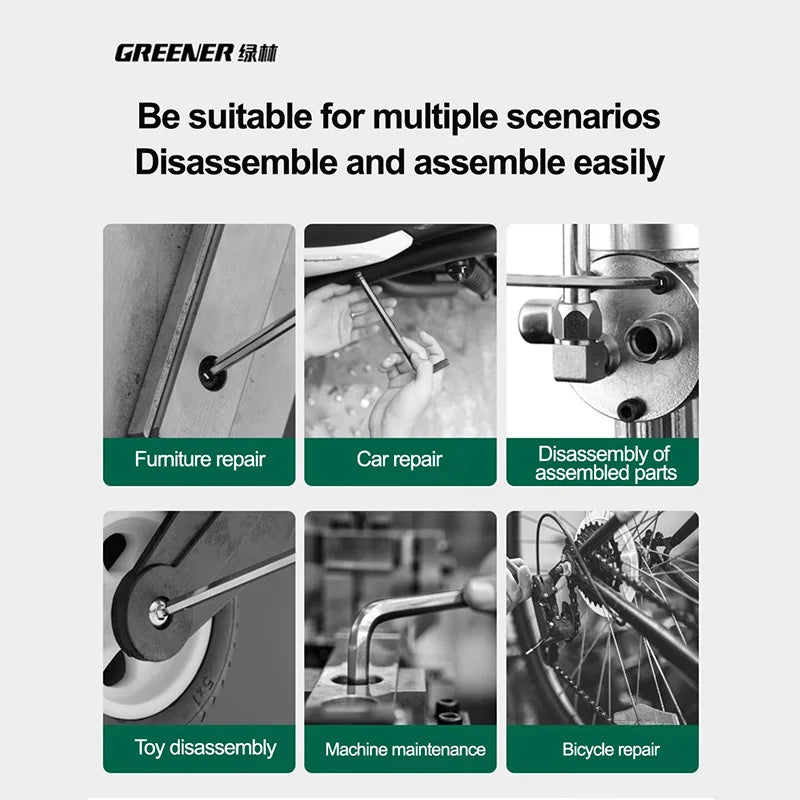 GREENER 绿林

Be suitable for multiple scenarios
Disassemble and assemble easily

Furniture repair

Car repair

Disassembly of assembled parts

Toy disassembly

Machine maintenance

Bicycle repair