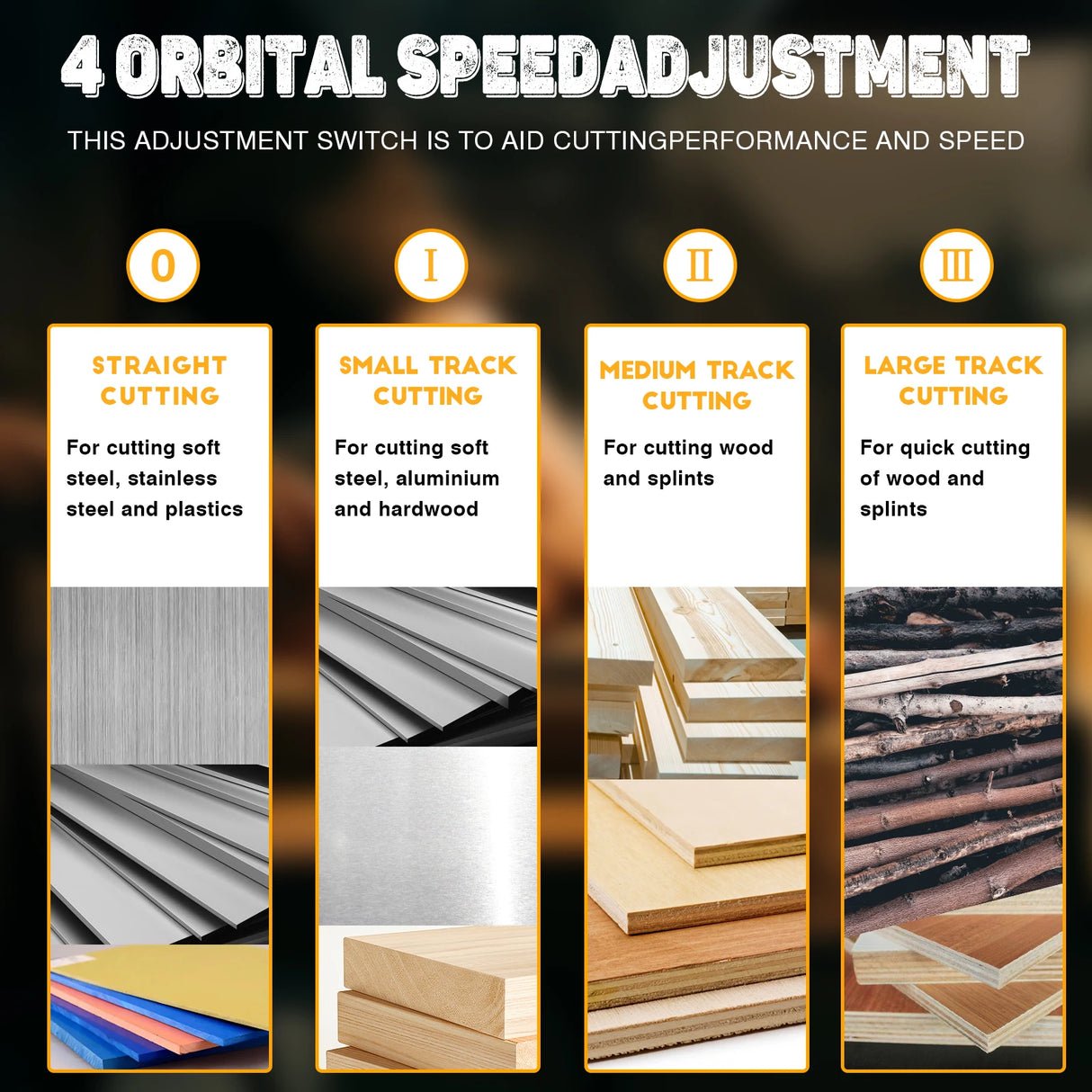 4 ORBITAL SPEEDADJUSTMENT

THIS ADJUSTMENT SWITCH IS TO AID CUTTINGPERFORMANCE AND SPEED

0

STRAIGHT CUTTING

For cutting soft steel, stainless steel and plastics

I

SMALL TRACK CUTTING

For cutting soft steel, aluminium and hardwood

II

MEDIUM TRACK CUTTING

For cutting wood and splints

III

LARGE TRACK CUTTING

For quick cutting of wood and splints