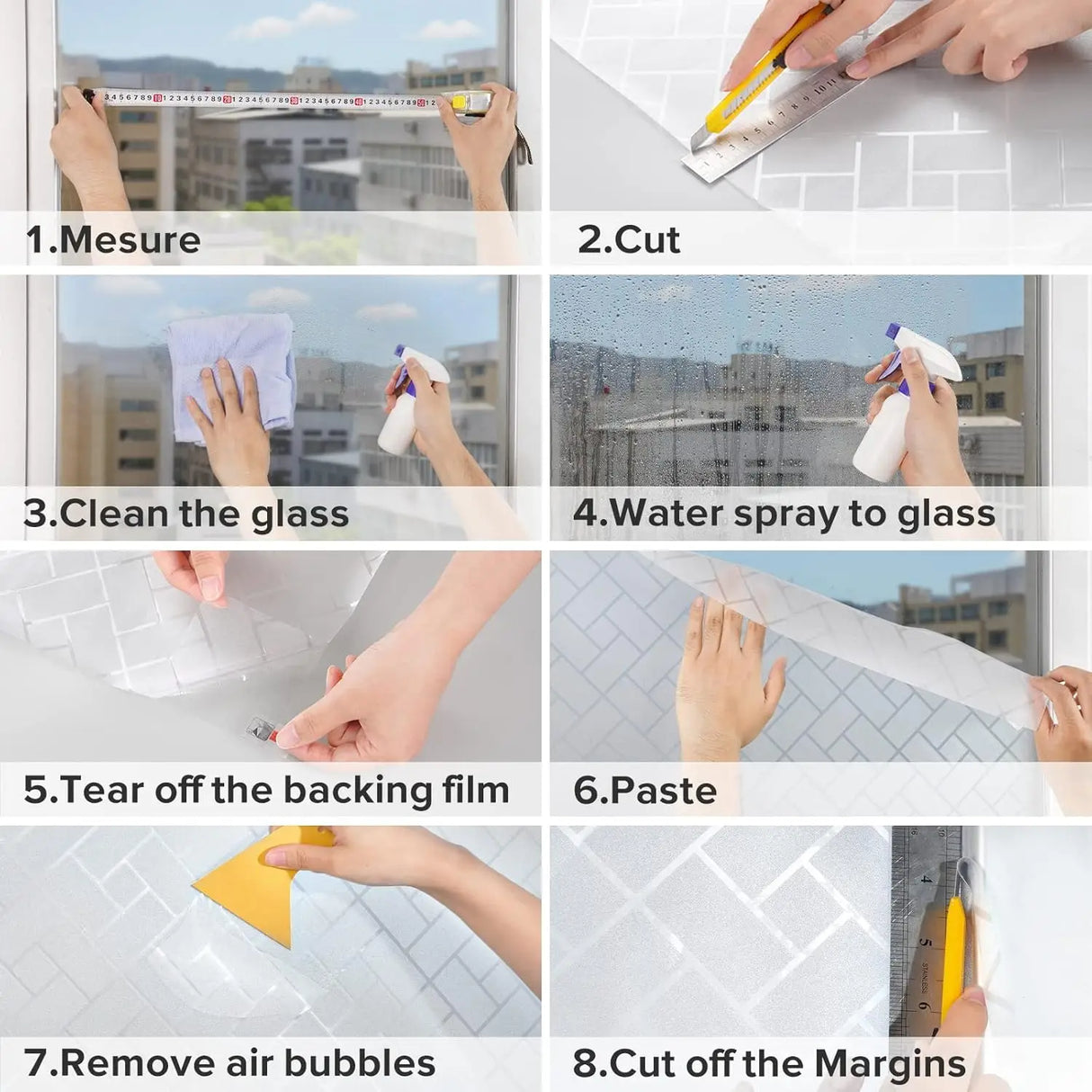 1.Mesure

2.Cut

3.Clean the glass

4.Water spray to glass

5.Tear off the backing film

6.Paste

7.Remove air bubbles

8.Cut off the Margins