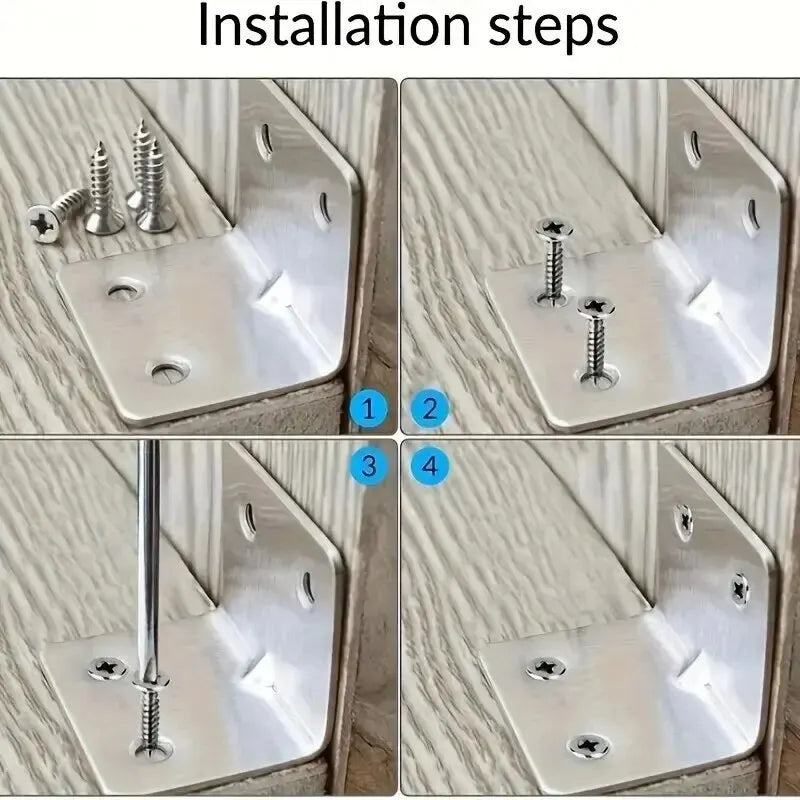 Installation steps

1

2

3

4