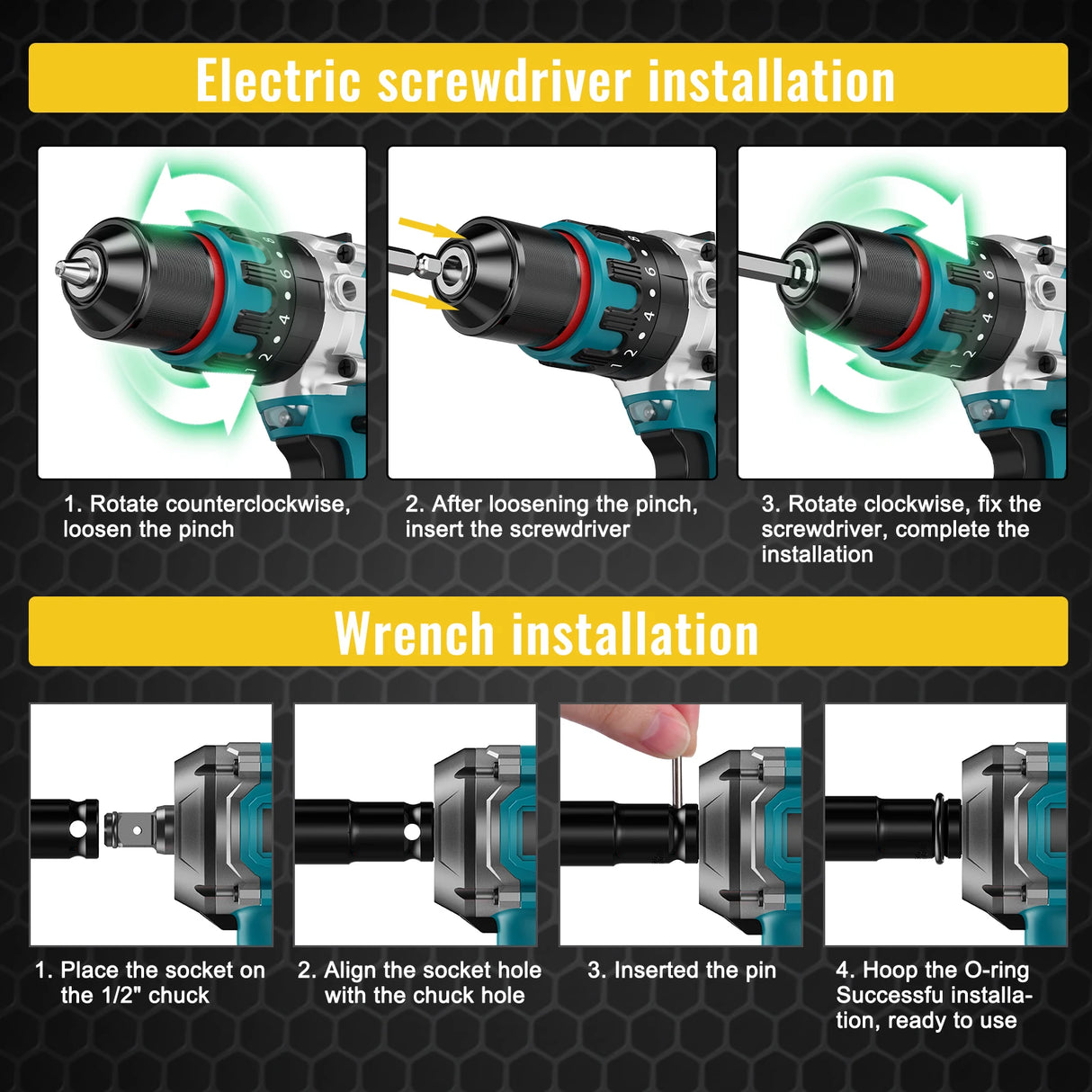 Electric screwdriver installation

1. Rotate counterclockwise, loosen the pinch

2. After loosening the pinch, insert the screwdriver

3. Rotate clockwise, fix the screwdriver, complete the installation

Wrench installation

1. Place the socket on the 1/2" chuck

2. Align the socket hole with the chuck hole

3. Inserted the pin

4. Hoop the O-ring Successfu installation, ready to use