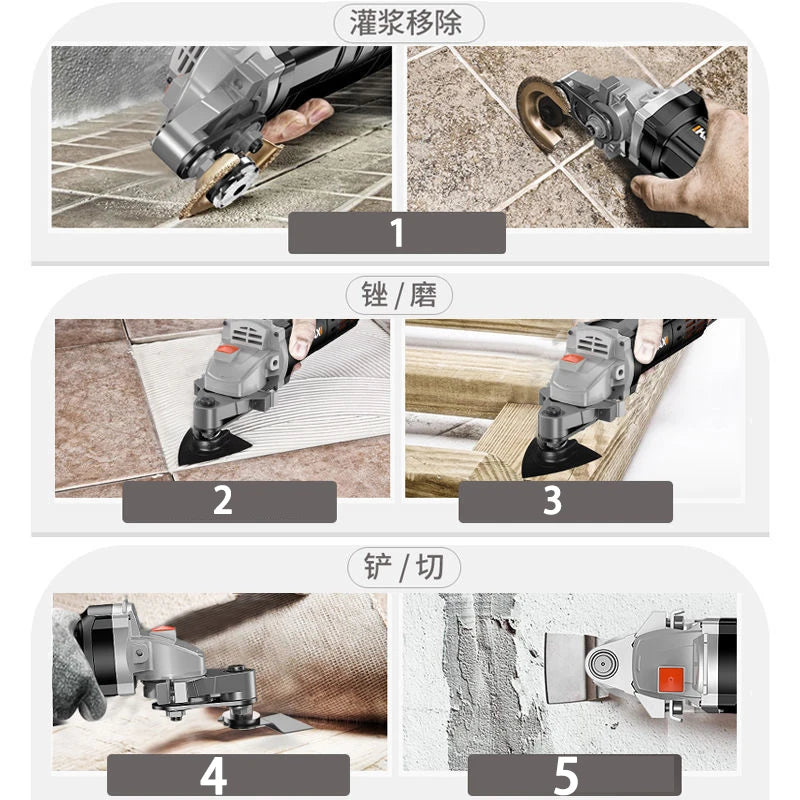 灌浆移除

1

锉 / 磨

2

3

铲 / 切

4

5