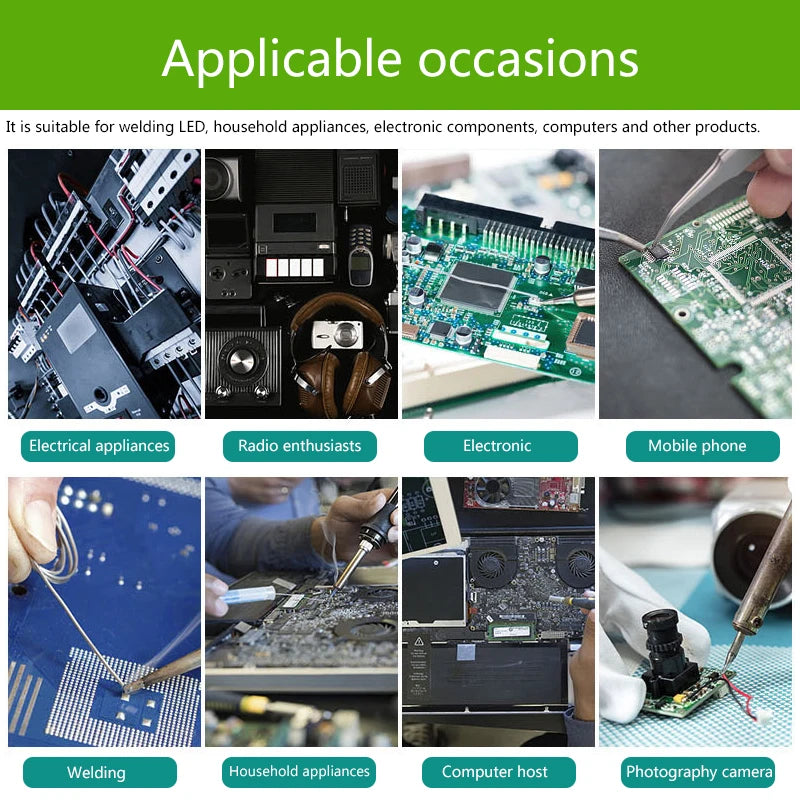 Applicable occasions

It is suitable for welding LED, household appliances, electronic components, computers and other products.

Electrical appliances

Radio enthusiasts

Electronic

Mobile phone

Welding

Household appliances

Computer host

Photography camera