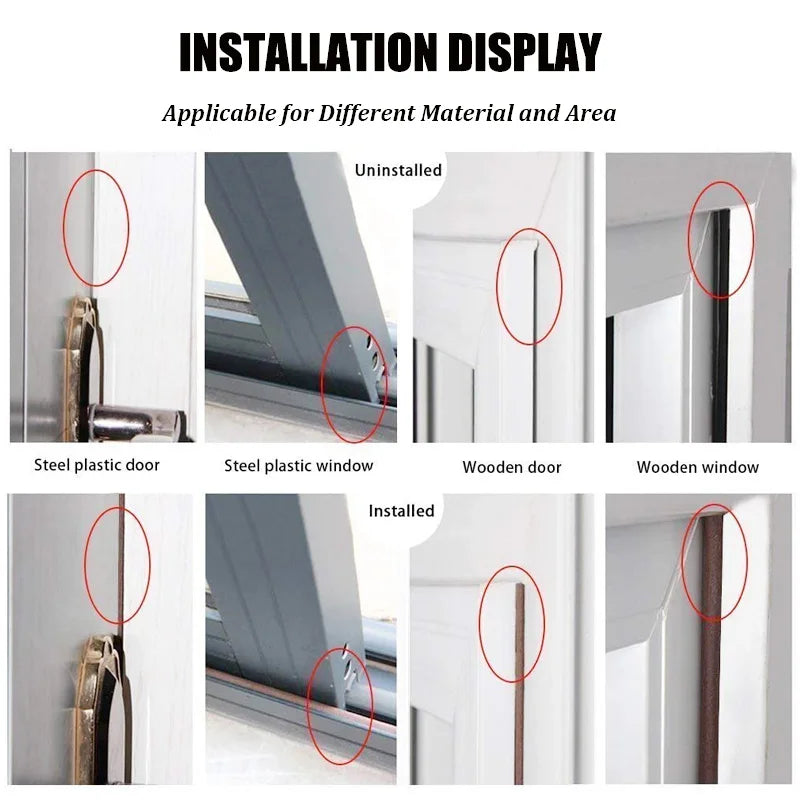 INSTALLATION DISPLAY

Applicable for Different Material and Area

Uninstalled

Steel plastic door

Steel plastic window

Wooden door

Wooden window

Installed